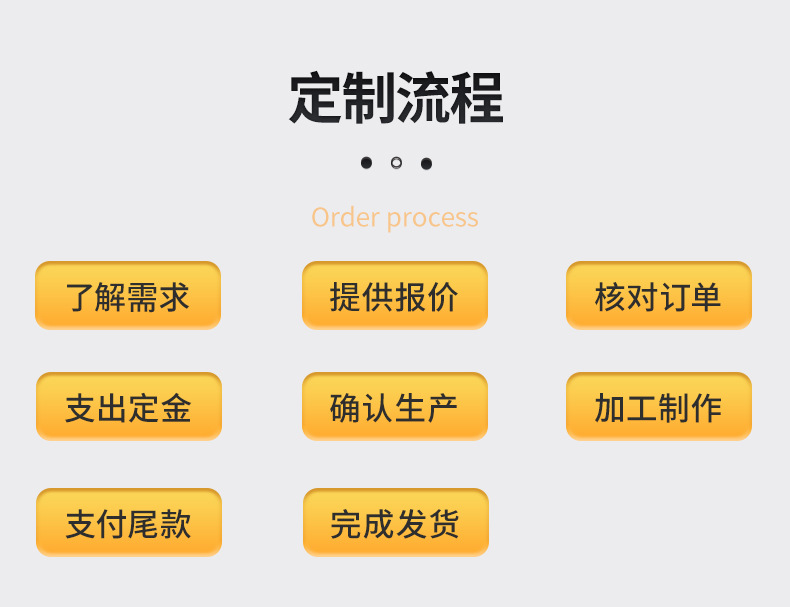 定制流程

Order process

了解需求

提供报价

核对订单

支出定金

确认生产

加工制作

支付尾款

完成发货