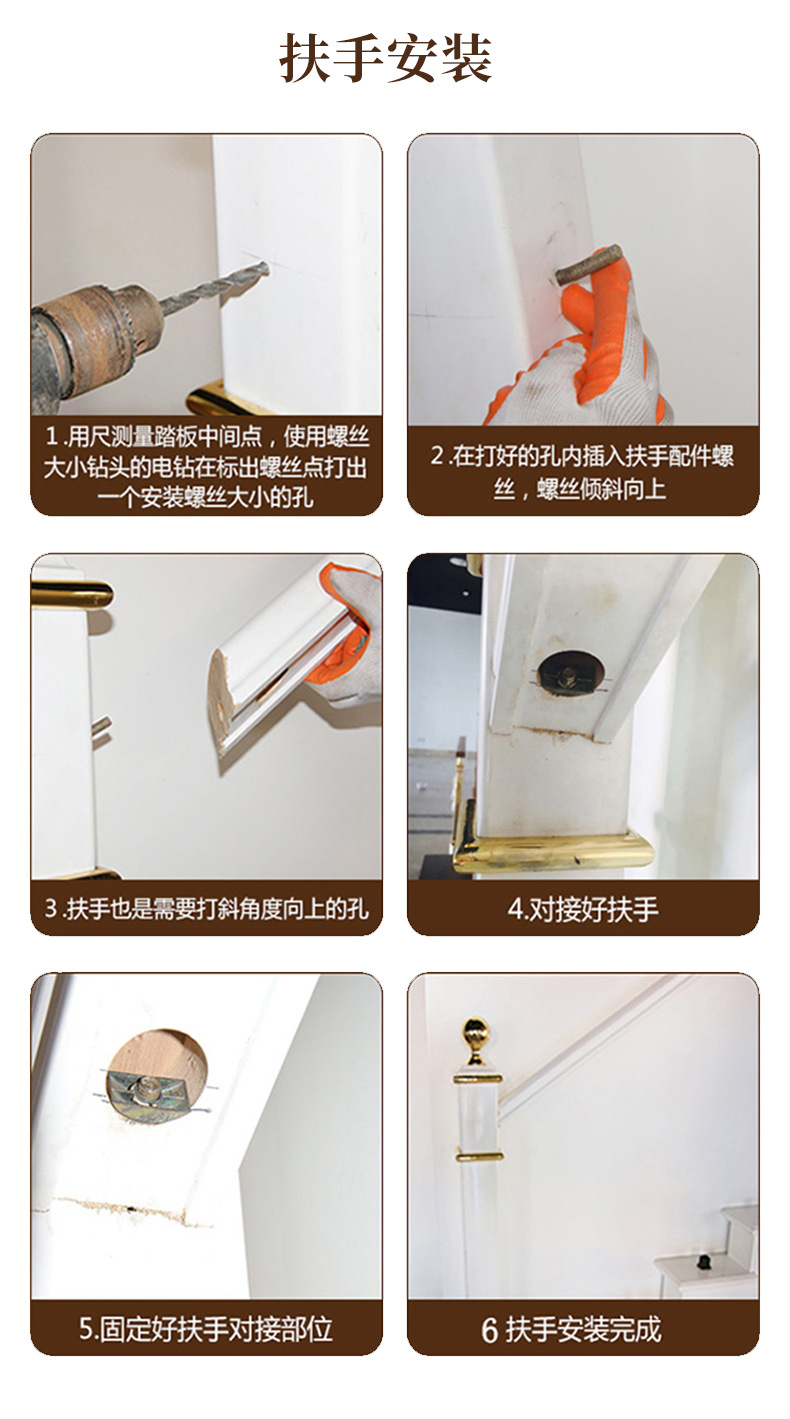 扶手安装

1.用尺测量踏板中间点，使用螺丝大小钻头的电钻在标出螺丝点打出一个安装螺丝大小的孔

2.在打好的孔内插入扶手配件螺丝，螺丝倾斜向上

3.扶手也是需要打斜角度向上的孔

4.对接好扶手

5.固定好扶手对接部位

6 扶手安装完成