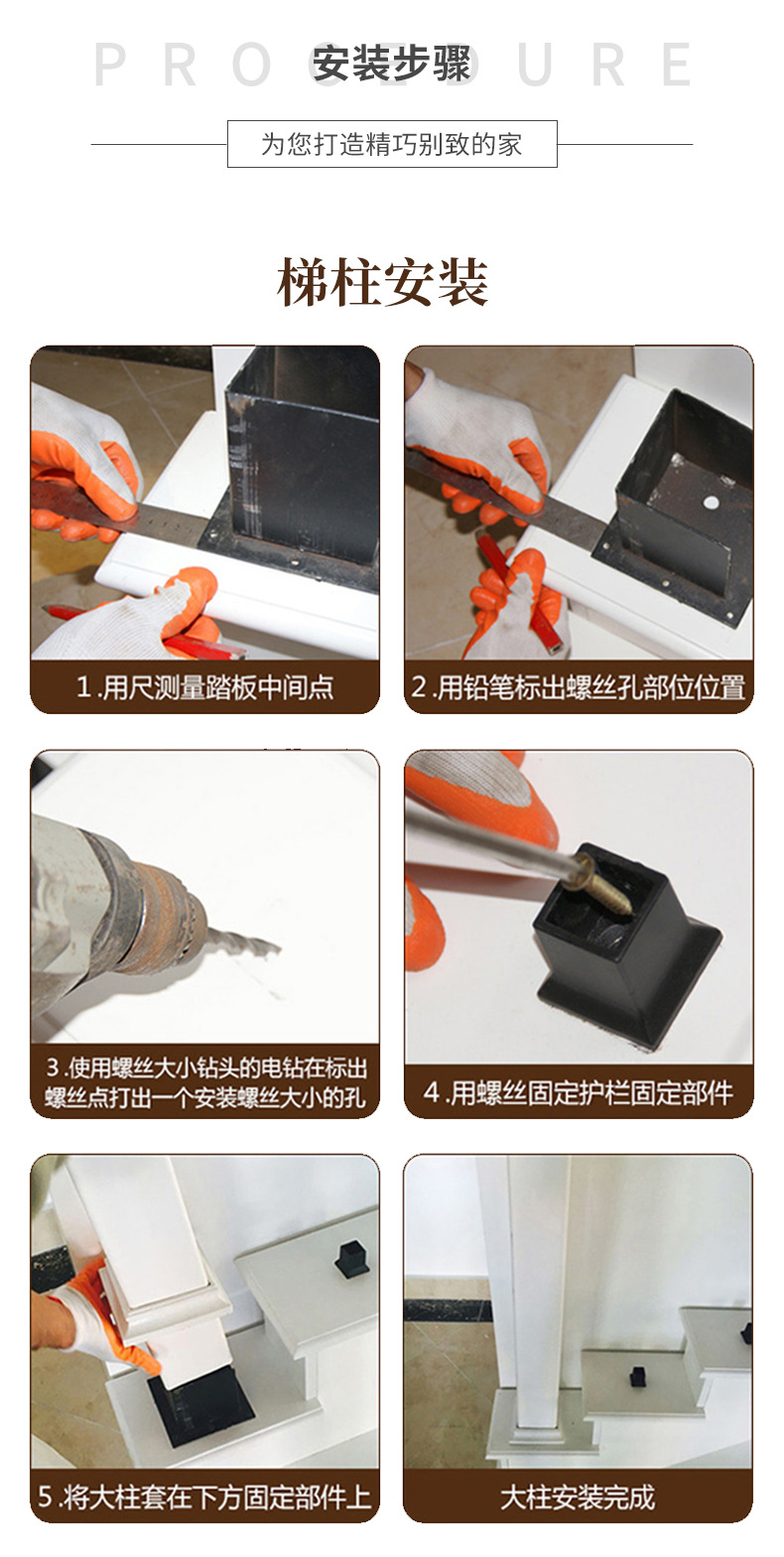 PROCEDURE
安装步骤

为您打造精巧别致的家

梯柱安装

1.用尺测量踏板中间点

2.用铅笔标出螺丝孔部位位置

3.使用螺丝大小钻头的电钻在标出螺丝点打出一个安装螺丝大小的孔

4.用螺丝固定护栏固定部件

5.将大柱套在下方固定部件上

大柱安装完成