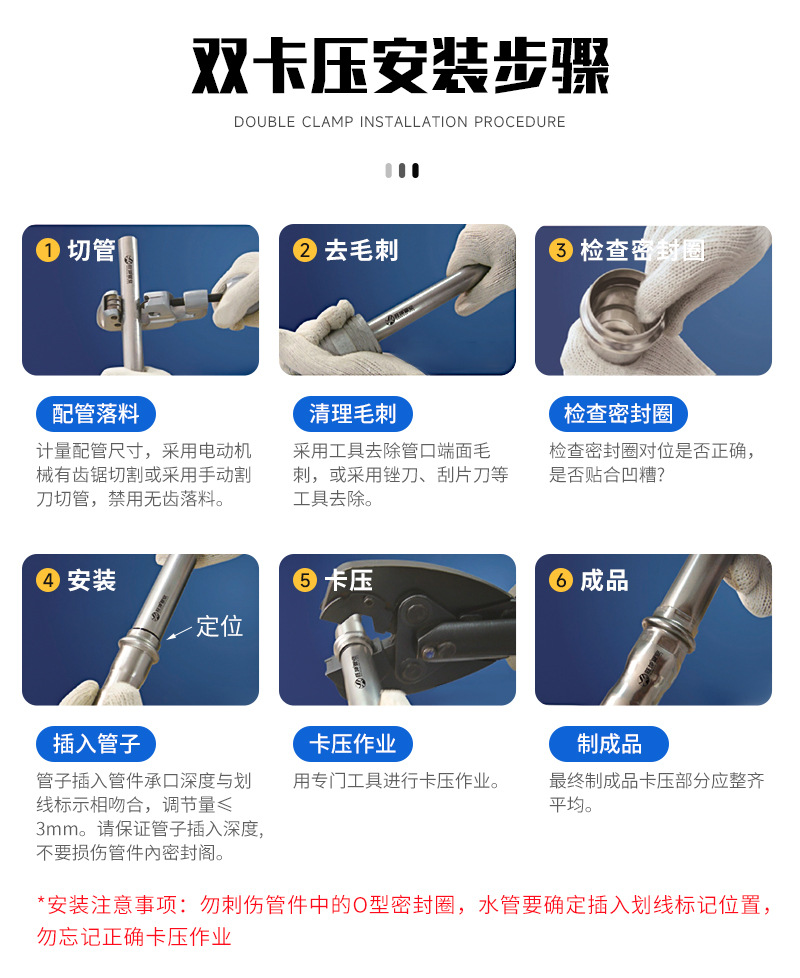 双卡压安装步骤

DOUBLE CLAMP INSTALLATION PROCEDURE

1 切管

配管落料

计量配管尺寸，采用电动机械有齿锯切割或采用手动割刀切管，禁用无齿落料。

2 去毛刺

清理毛刺

采用工具去除管口端面毛刺，或采用锉刀、刮片刀等工具去除。

3 检查密封圈

检查密封圈

检查密封圈对位是否正确，是否贴合凹槽？

4 安装

定位

插入管子

管子插入管件承口深度与划线标示相吻合，调节量≤3mm。请保证管子插入深度，不要损伤管件内密封阁。

5 卡压

卡压作业

用专门工具进行卡压作业。

6 成品

制成品

最终制成品卡压部分应整齐平均。

*安装注意事项：勿刺伤管件中的O型密封圈，水管要确定插入划线标记位置，勿忘记正确卡压作业