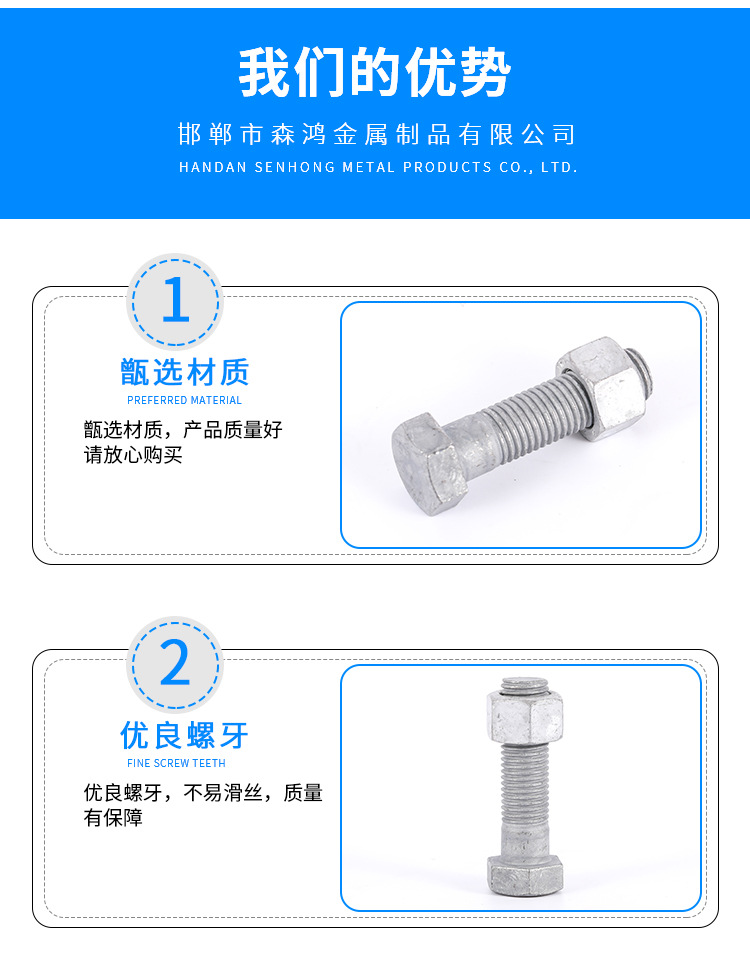 我们的优势

邯郸市森鸿金属制品有限公司

HANDAN SENHONG METAL PRODUCTS CO., LTD.

1

甑选材质

PREFERRED MATERIAL

甑选材质，产品质量好请放心购买

2

优良螺牙

FINE SCREW TEETH

优良螺牙，不易滑丝，质量有保障