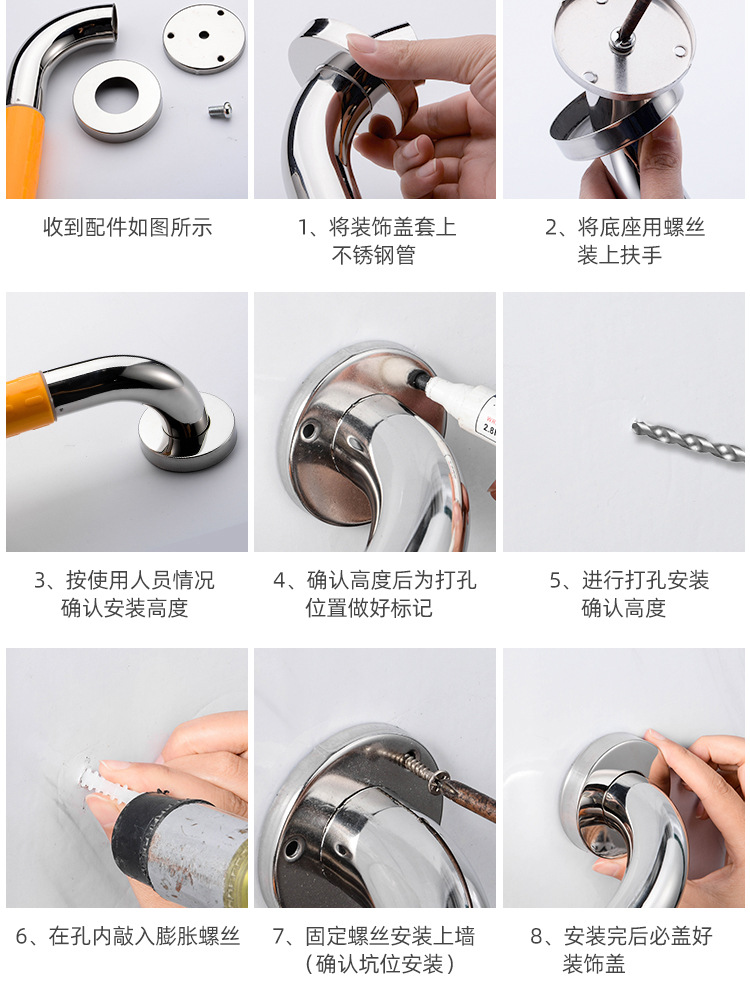 收到配件如图所示

1、将装饰盖套上不锈钢管

2、将底座用螺丝装上扶手

3、按使用人员情况确认安装高度

4、确认高度后为打孔位置做好标记

5、进行打孔安装确认高度

6、在孔内敲入膨胀螺丝

7、固定螺丝安装上墙（确认坑位安装）

8、安装完后必盖好装饰盖