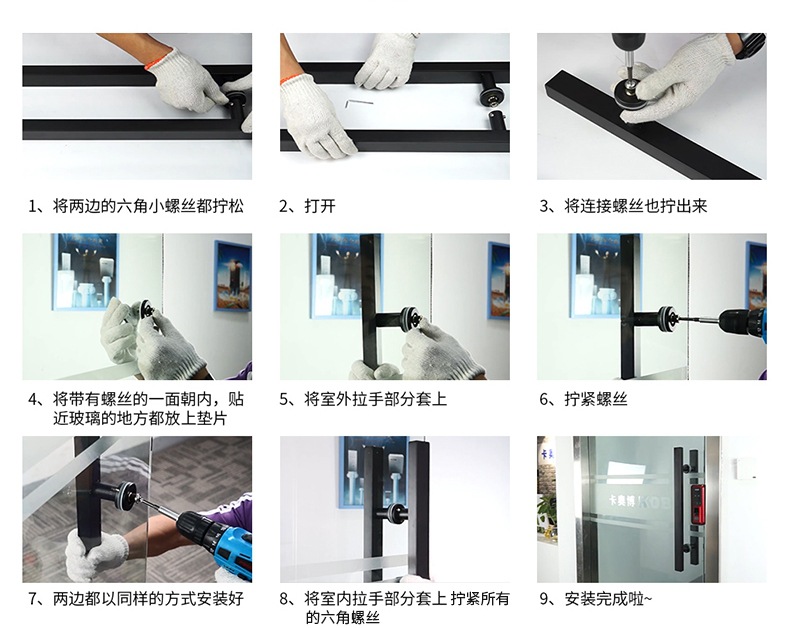 1、将两边的六角小螺丝都拧松

2、打开

3、将连接螺丝也拧出来

4、将带有螺丝的一面朝内，贴近玻璃的地方都放上垫片

5、将室外拉手部分套上

6、拧紧螺丝

7、两边都以同样的方式安装好

8、将室内拉手部分套上 拧紧所有的六角螺丝

卡奥博

9、安装完成啦~