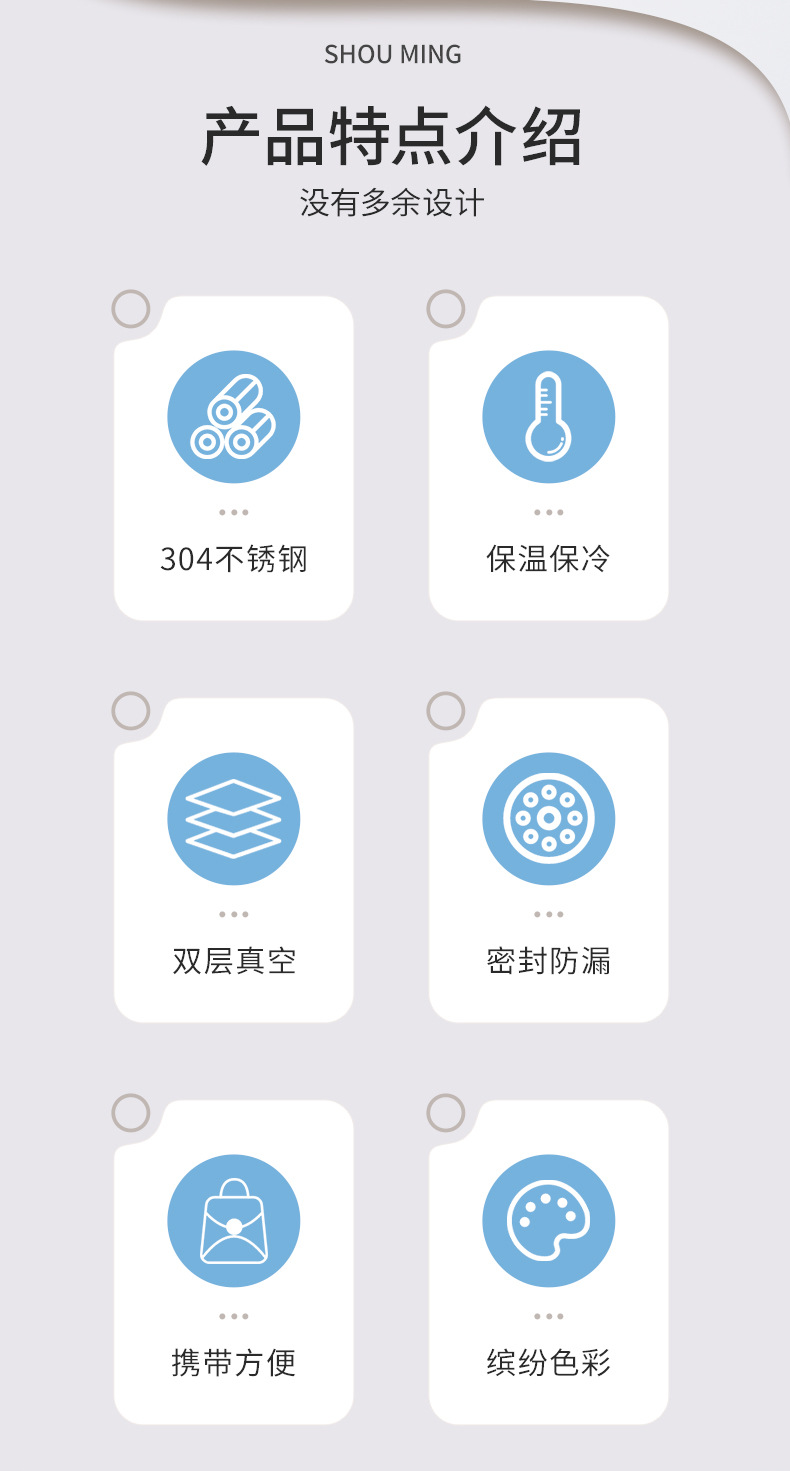 SHOU MING

产品特点介绍

没有多余设计

304不锈钢

保温保冷

双层真空

密封防漏

携带方便

缤纷色彩