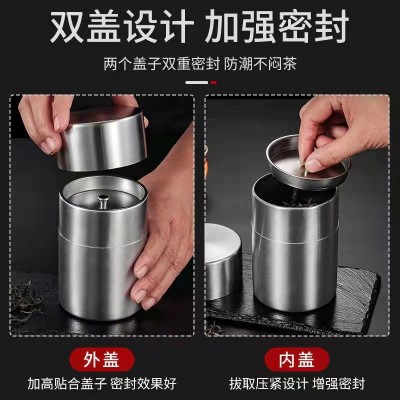 双盖设计 加强密封

两个盖子双重密封 防潮不闷茶

外盖

加高贴合盖子 密封效果好

内盖

拔取压紧设计 增强密封