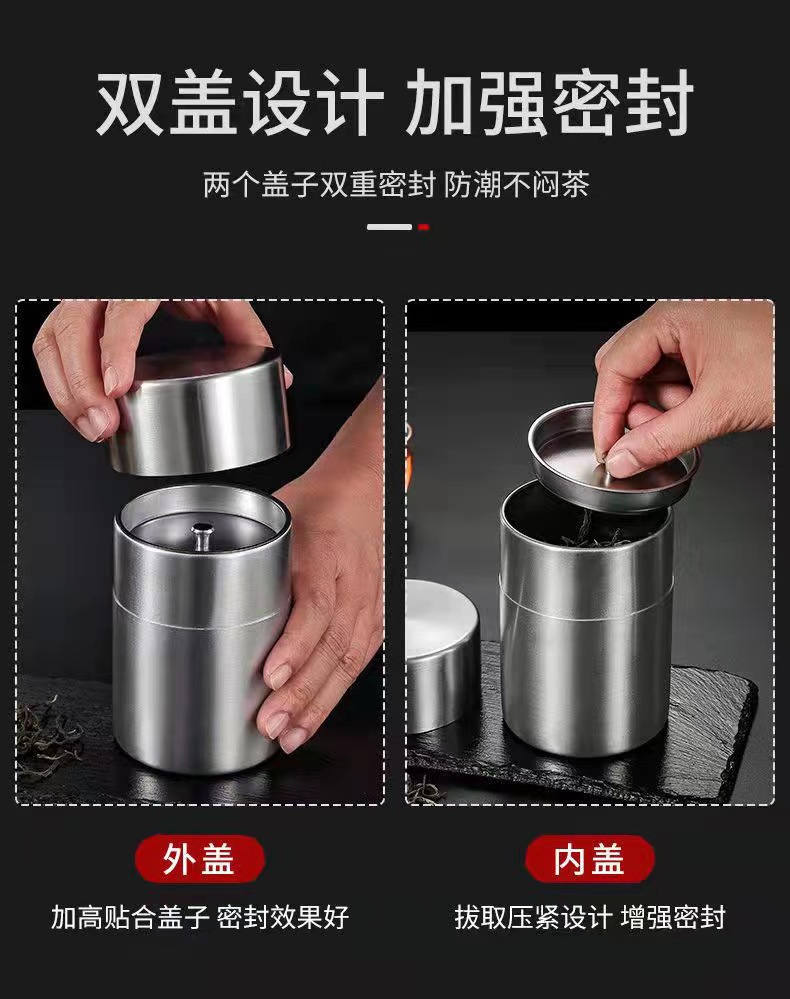 双盖设计 加强密封

两个盖子双重密封 防潮不闷茶

外盖

加高贴合盖子 密封效果好

内盖

拔取压紧设计 增强密封