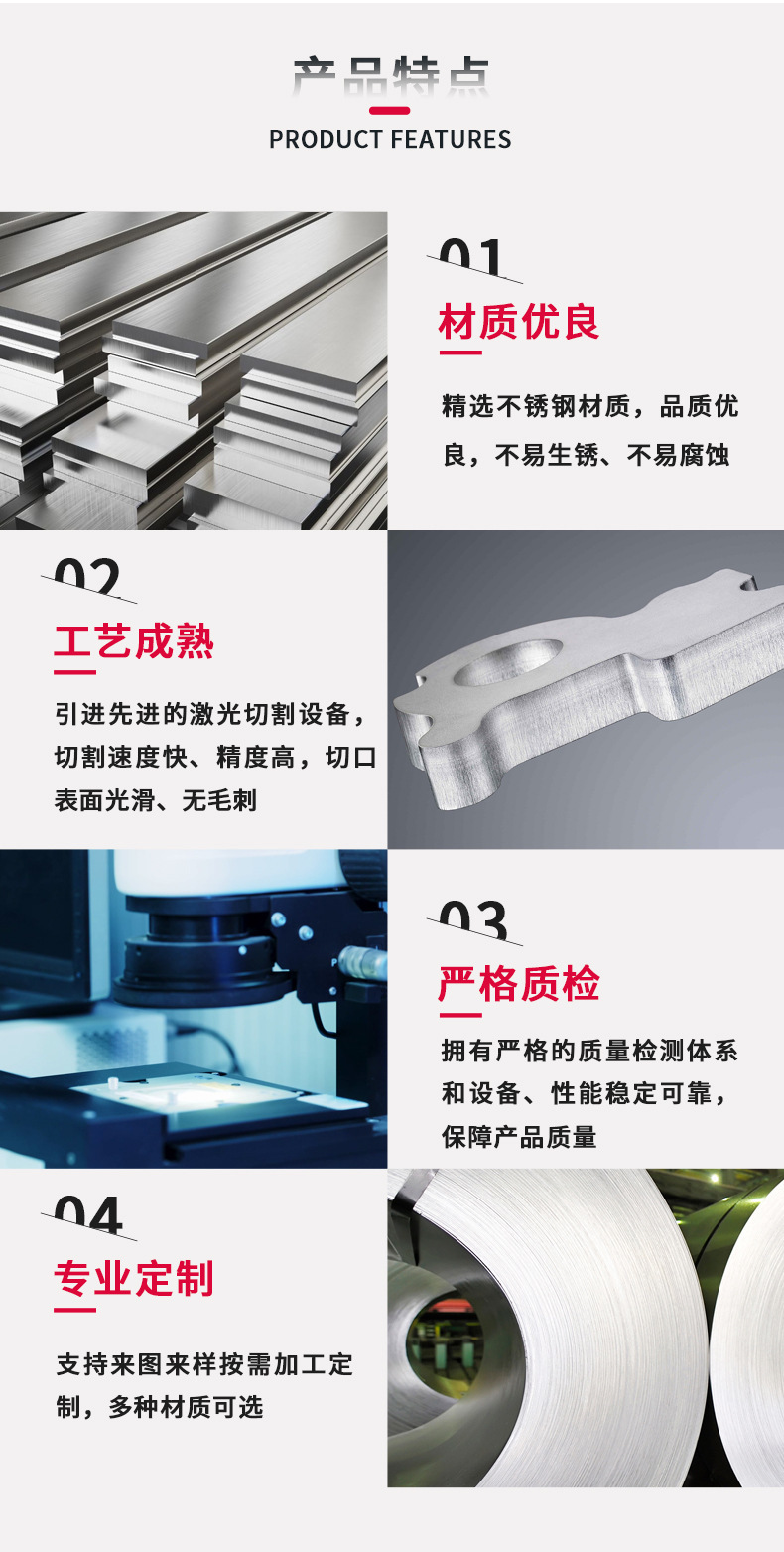 产品特点
PRODUCT FEATURES

01
材质优良

精选不锈钢材质，品质优良，不易生锈、不易腐蚀

02
工艺成熟

引进先进的激光切割设备，切割速度快、精度高，切口表面光滑、无毛刺

03
严格质检

拥有严格的质量检测体系和设备、性能稳定可靠，保障产品质量

04
专业定制

支持来图来样按需加工定制，多种材质可选