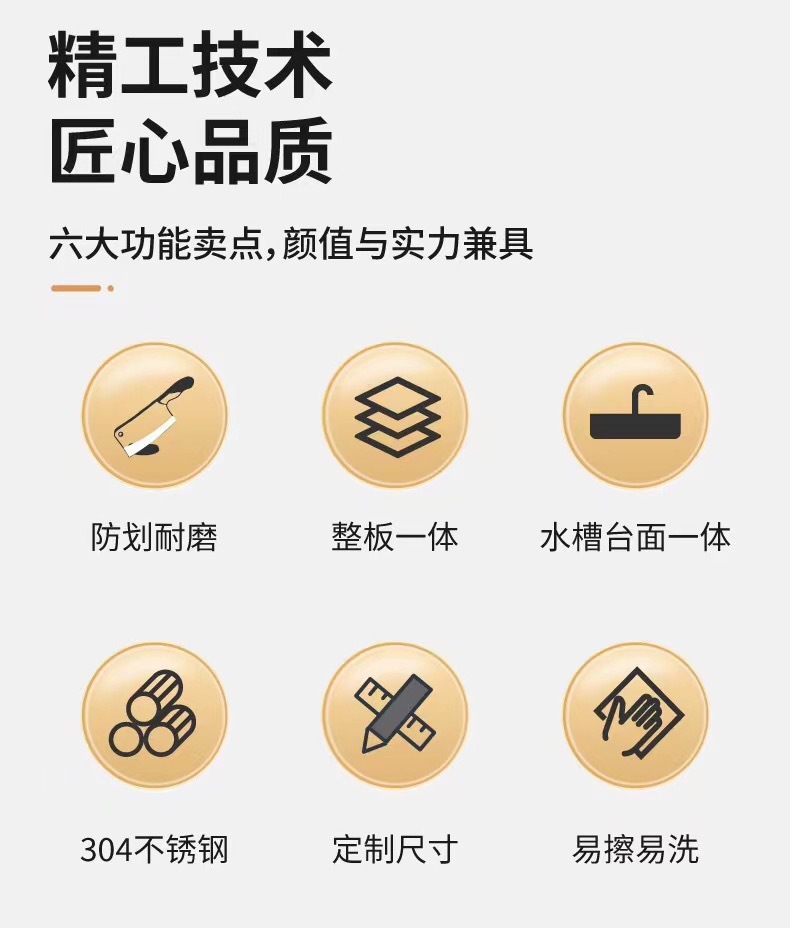 精工技术
匠心品质

六大功能卖点,颜值与实力兼具

防划耐磨

整板一体

水槽台面一体

304不锈钢

定制尺寸

易擦易洗