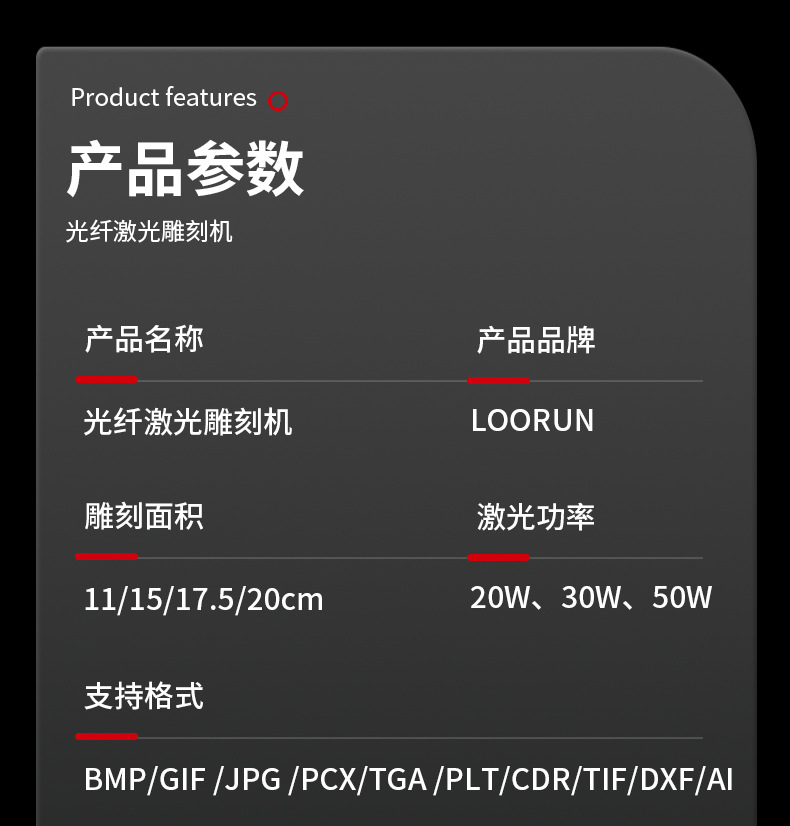 Product features

产品参数

光纤激光雕刻机

产品名称

光纤激光雕刻机

产品品牌

LOORUN

雕刻面积

11/15/17.5/20cm

激光功率

20W、30W、50W

支持格式

BMP/GIF /JPG /PCX/TGA /PLT/CDR/TIF/DXF/AI