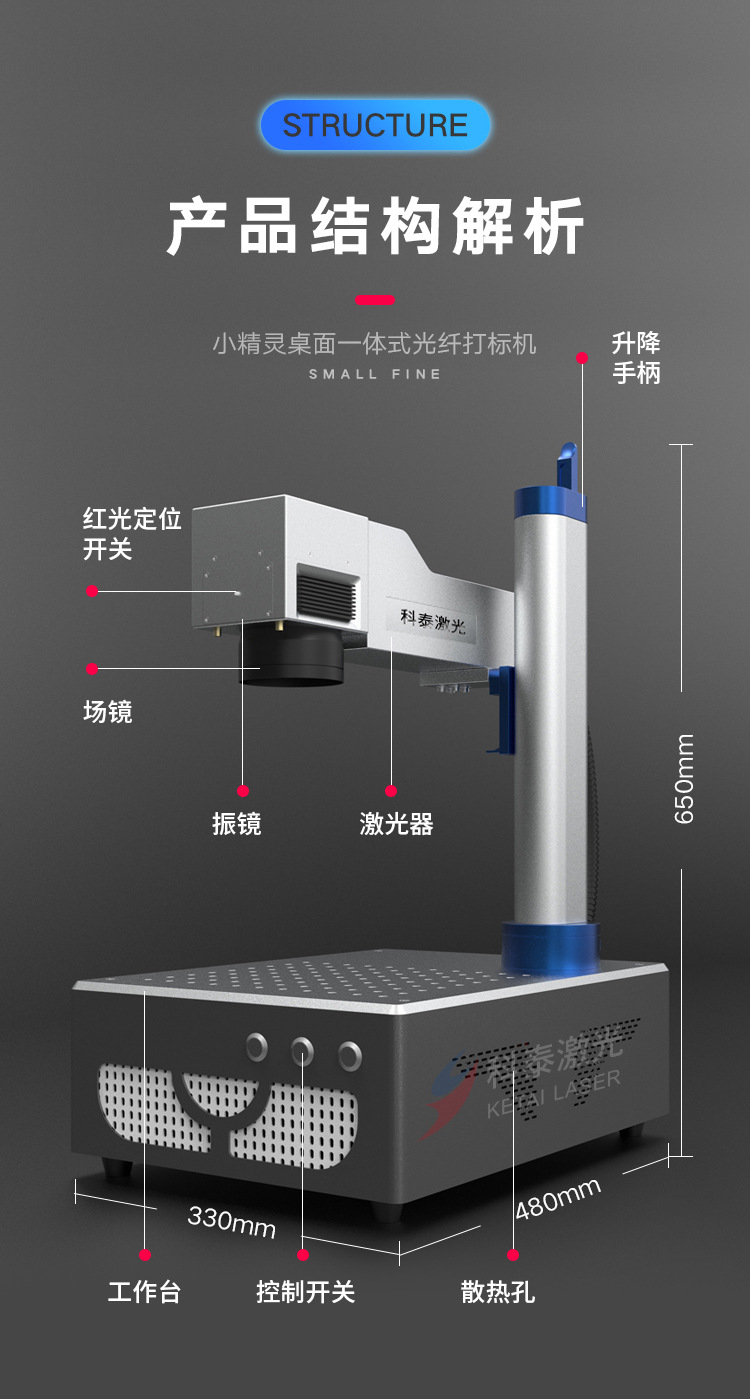 STRUCTURE

产品结构解析

小精灵桌面一体式光纤打标机
SMALL FINE

升降手柄

红光定位开关

场镜

科泰激光

振镜

激光器

650mm

科泰激光
KETAI LASER

330mm

480mm

工作台

控制开关

散热孔