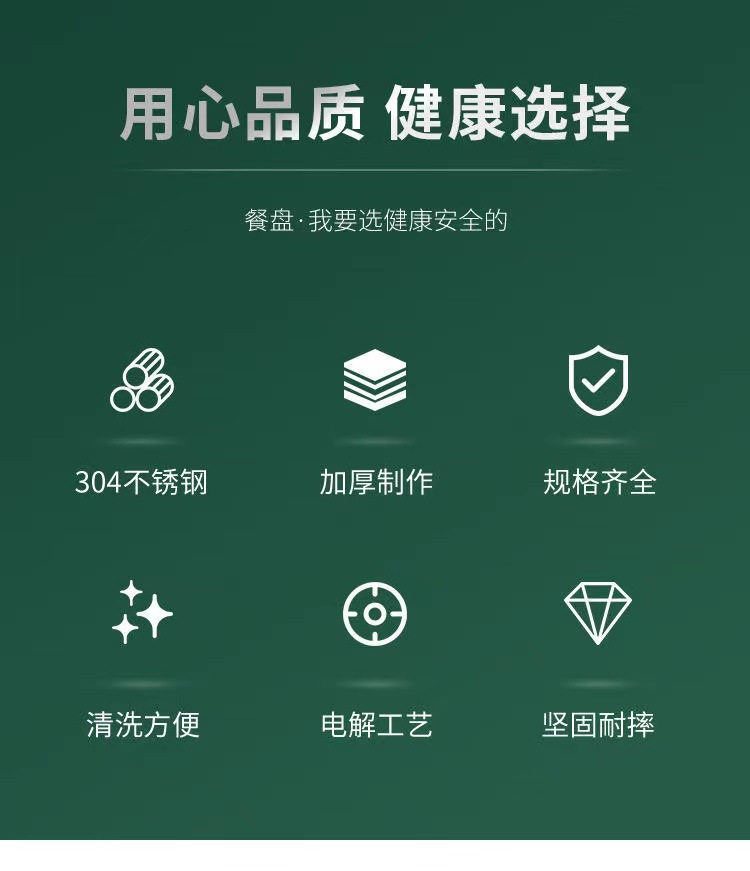 用心品质 健康选择

餐盘·我要选健康安全的

304不锈钢

加厚制作

规格齐全

清洗方便

电解工艺

坚固耐摔