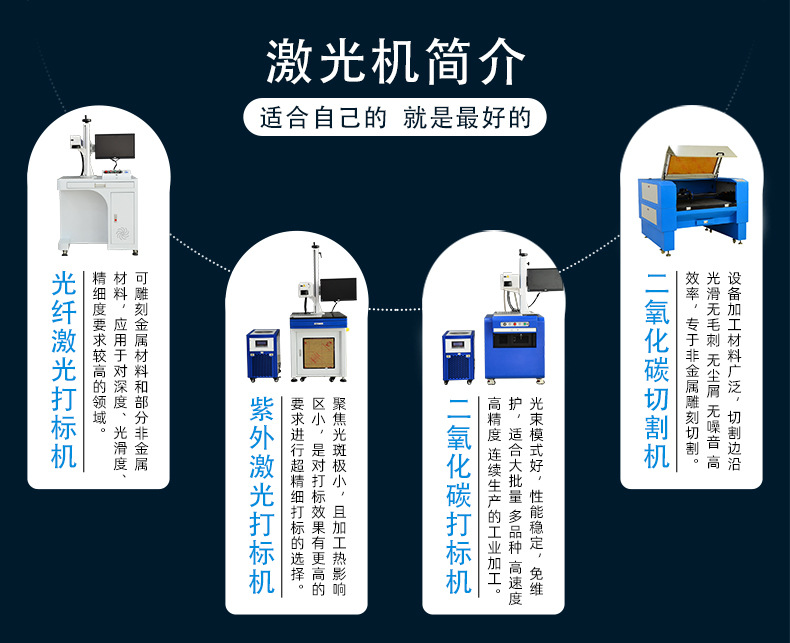 激光机简介

适合自己的 就是最好的

光纤激光打标机

可雕刻金属材料和部分非金属材料，应用于对深度、光滑度、精细度要求较高的领域。

紫外激光打标机

聚焦光斑极小，且加工热影响区小，是对打标效果有更高的要求进行超精细打标的选择。

二氧化碳打标机

光束模式好，性能稳定，免维护，适合大批量 多品种 高速度 高精度 连续生产的工业加工。

二氧化碳切割机

设备加工材料广泛，切割边沿光滑无毛刺 无尘屑 无噪音 高效率，专于非金属雕刻切割。