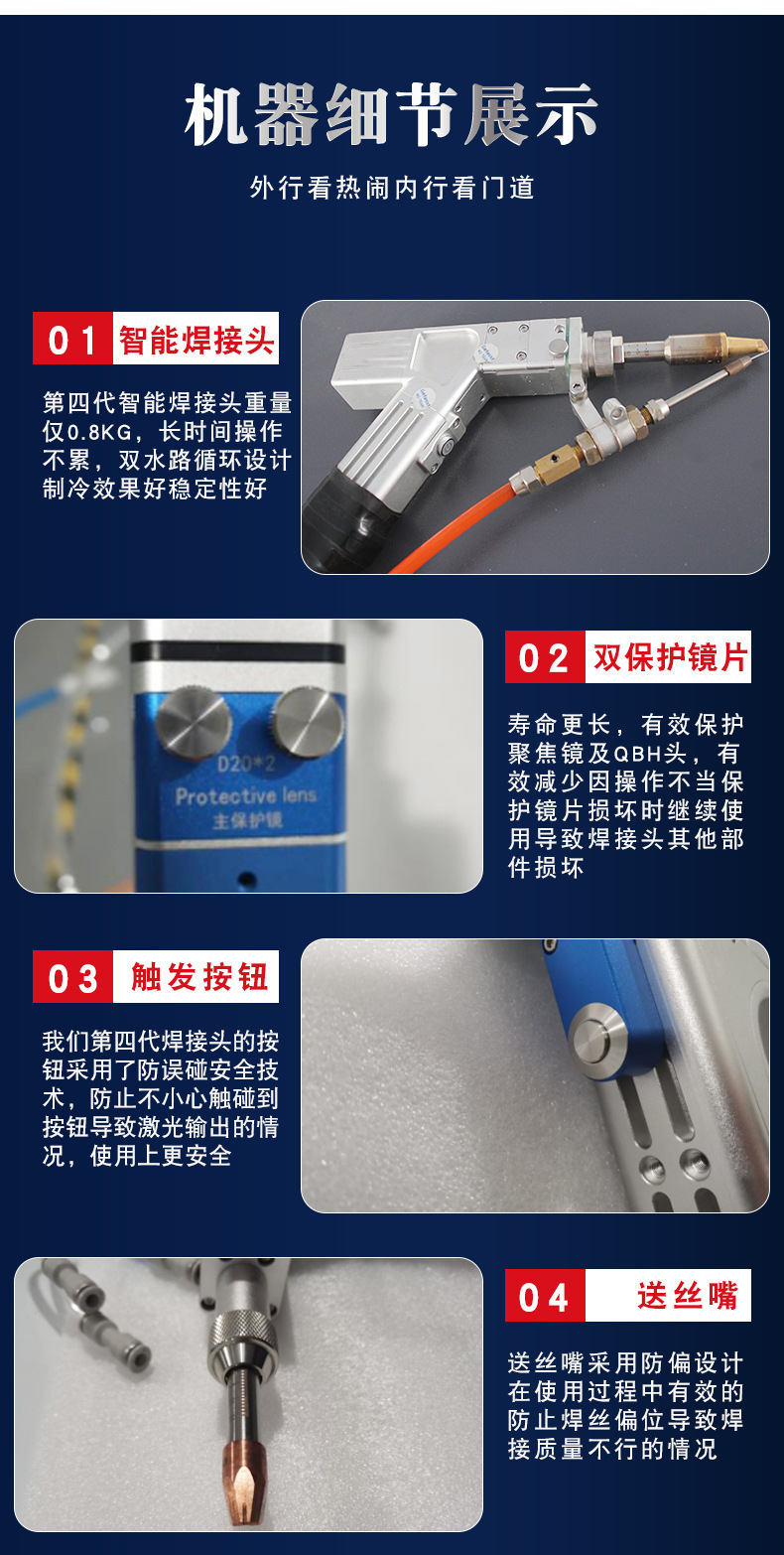 机器细节展示

外行看热闹内行看门道

01 智能焊接头

第四代智能焊接头重量仅0.8KG，长时间操作不累，双水路循环设计制冷效果好稳定性好

D20*2
Protective lens
主保护镜

02 双保护镜片

寿命更长，有效保护聚焦镜及QBH头，有效减少因操作不当保护镜片损坏时继续使用导致焊接头其他部件损坏

03 触发按钮

我们第四代焊接头的按钮采用了防误碰安全技术，防止不小心触碰到按钮导致激光输出的情况，使用上更安全

04 送丝嘴

送丝嘴采用防偏设计在使用过程中有效的防止焊丝偏位导致焊接质量不行的情况