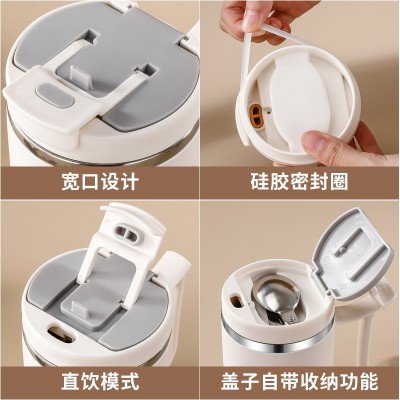 宽口设计

硅胶密封圈

直饮模式

盖子自带收纳功能