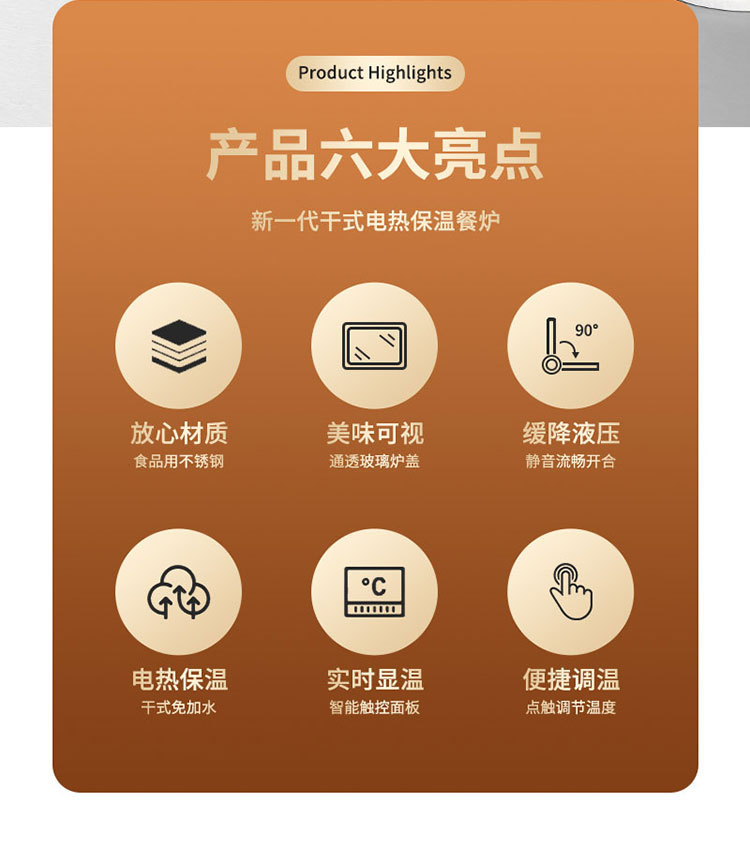 Product Highlights

产品六大亮点

新一代干式电热保温餐炉

90°

放心材质
食品用不锈钢

美味可视
通透玻璃炉盖

缓降液压
静音流畅开合

°C

电热保温
干式免加水

实时显温
智能触控面板

便捷调温
点触调节温度