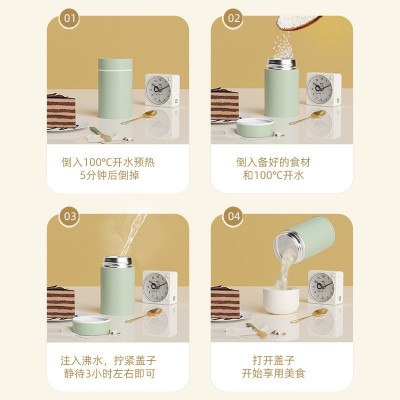 01

倒入100°C开水预热
5分钟后倒掉

02

倒入备好的食材
和100°C开水

03

注入沸水，拧紧盖子
静待3小时左右即可

04

打开盖子
开始享用美食