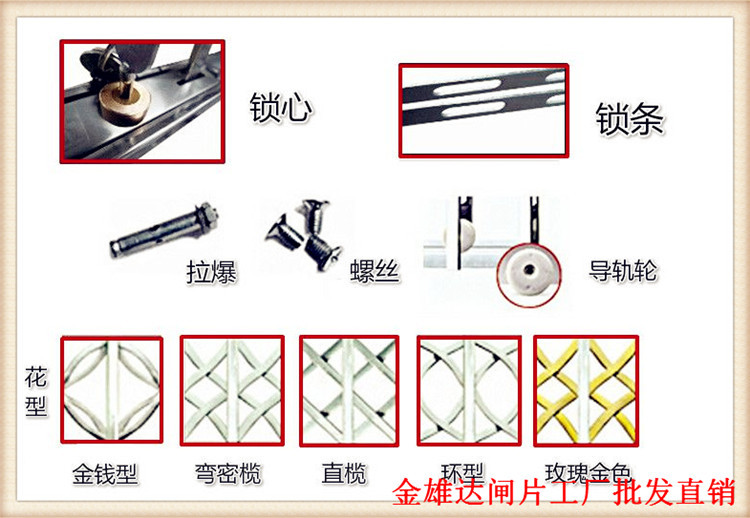 锁心

锁条

拉爆

螺丝

导轨轮

花型

金钱型

弯密榄

直榄

环型

玫瑰金色

金雄达闸片工厂批发直销