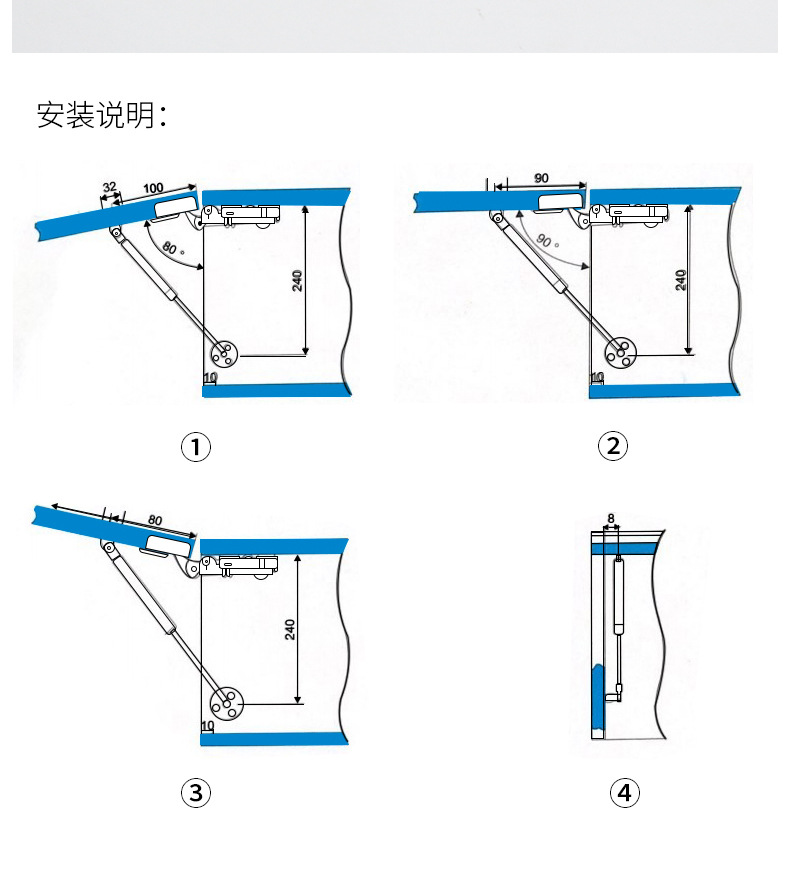 安装说明：

32
100
80 °
240
10

①

90
90 °
240
10

②

80
240
10

③

8

④