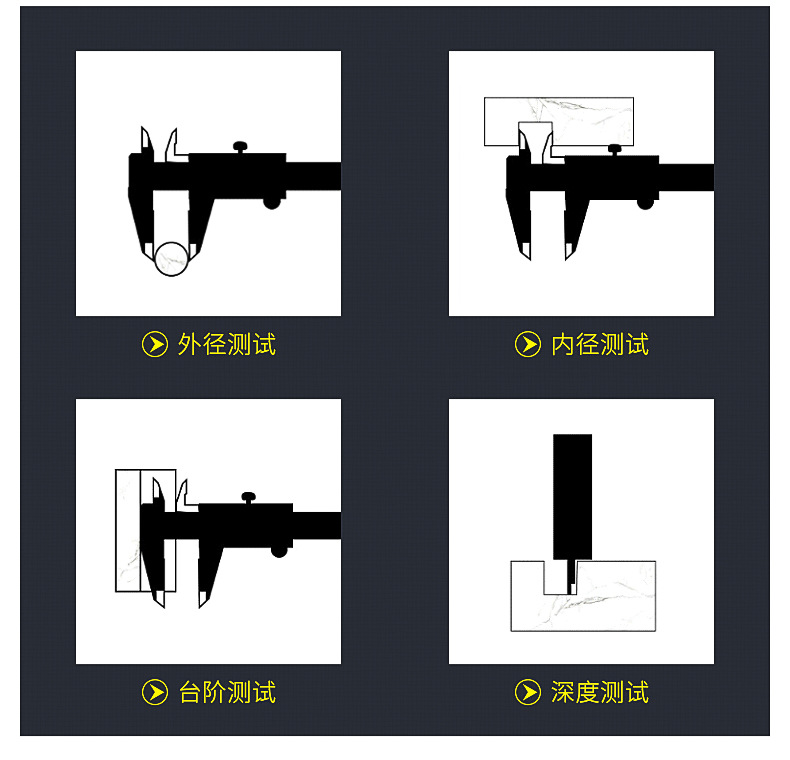 外径测试

内径测试

台阶测试

深度测试