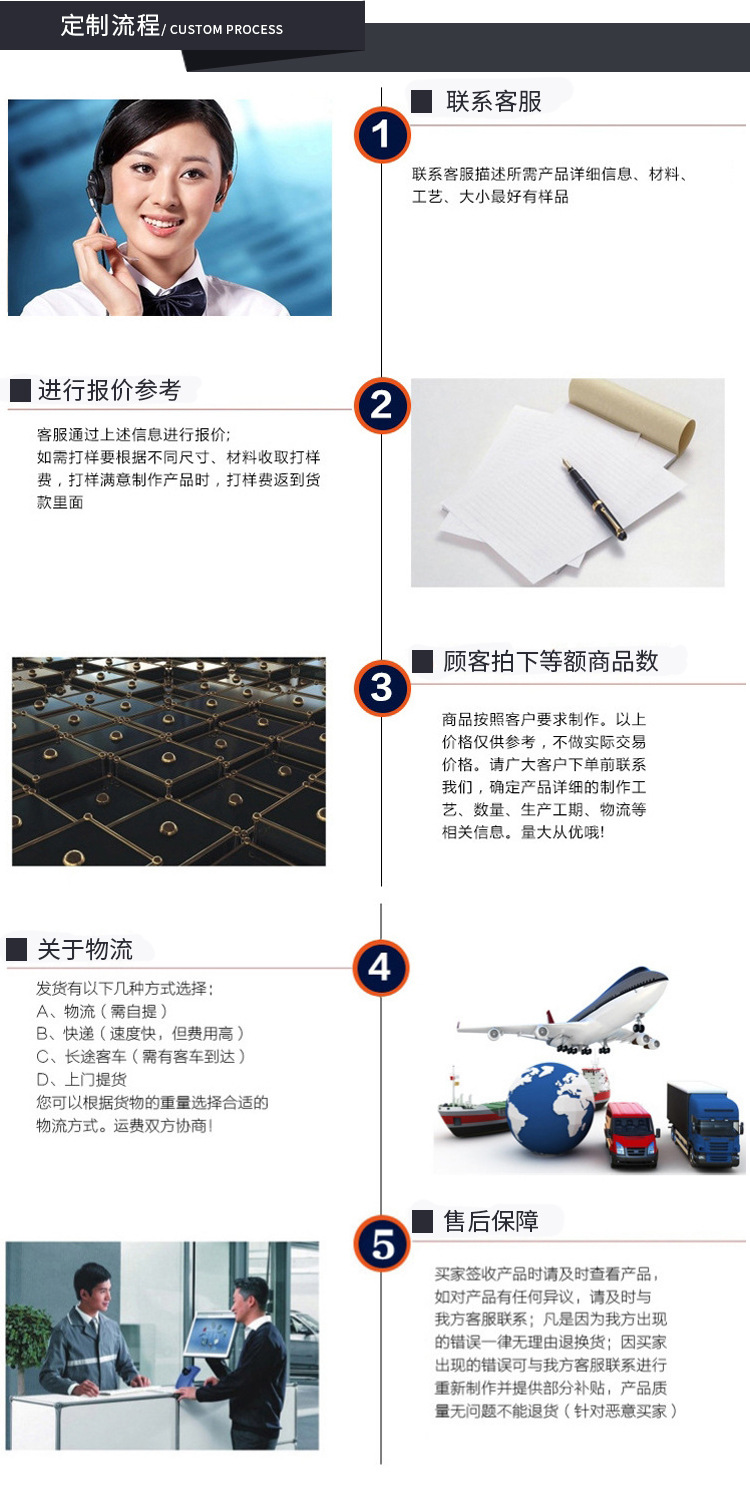 定制流程/ CUSTOM PROCESS

1

联系客服

联系客服描述所需产品详细信息、材料、工艺、大小最好有样品

2

进行报价参考

客服通过上述信息进行报价;
如需打样要根据不同尺寸、材料收取打样费，打样满意制作产品时，打样费返到货款里面

3

顾客拍下等额商品数

商品按照客户要求制作。以上价格仅供参考，不做实际交易价格。请广大客户下单前联系我们，确定产品详细的制作工艺、数量、生产工期、物流等相关信息。量大从优哦!

4

关于物流

发货有以下几种方式选择;
A、物流（需自提）
B、快递（速度快，但费用高）
C、长途客车（需有客车到达）
D、上门提货
您可以根据货物的重量选择合适的物流方式。运费双方协商!

5

售后保障

买家签收产品时请及时查看产品，如对产品有任何异议，请及时与我方客服联系；凡是因为我方出现的错误一律无理由退换货；因买家出现的错误可与我方客服联系进行重新制作并提供部分补贴，产品质量无问题不能退货（针对恶意买家）