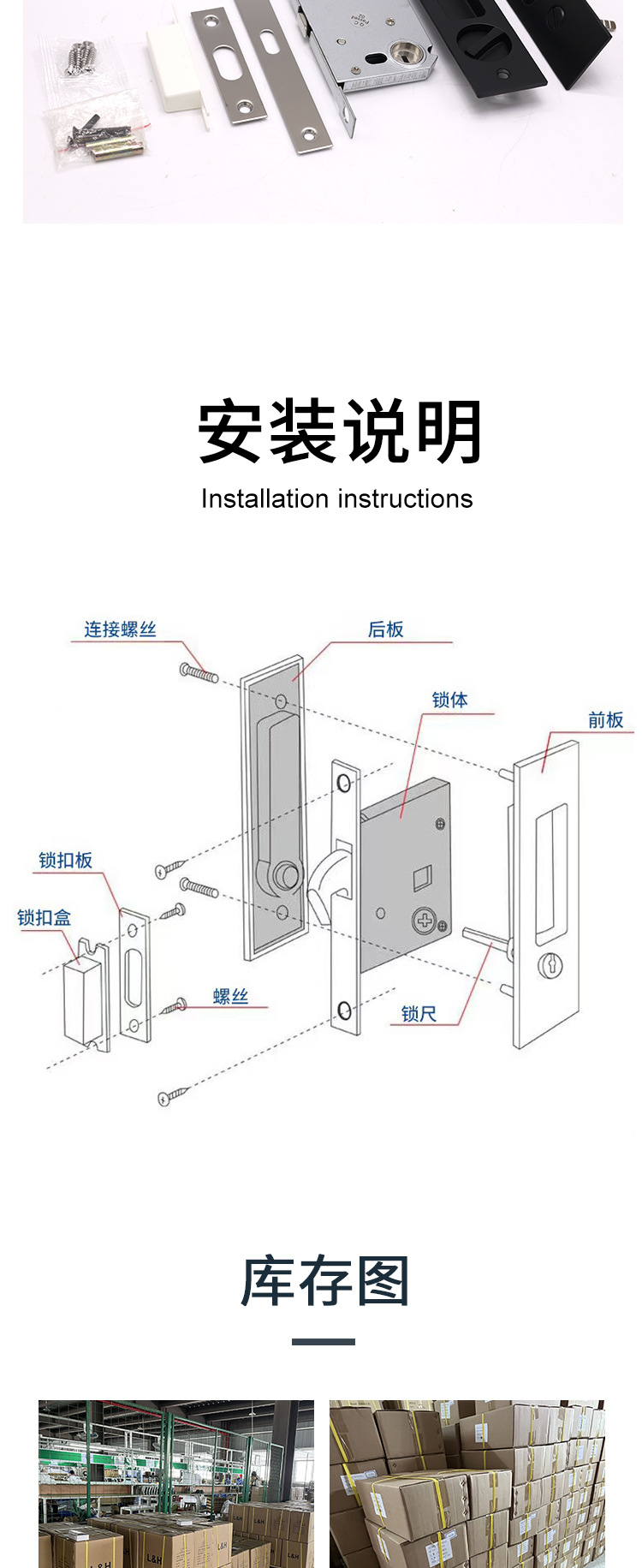 安装说明
Installation instructions

连接螺丝

后板

锁体

前板

锁扣板

锁扣盒

螺丝

锁尺

库存图

L&H

L&H