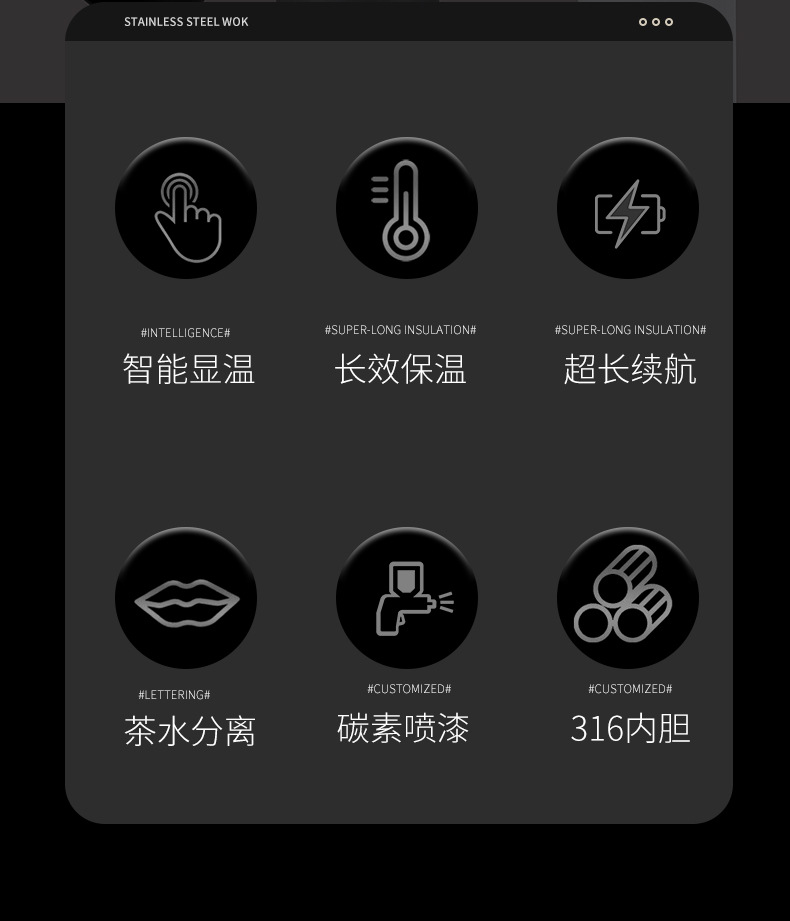 STAINLESS STEEL WOK

#INTELLIGENCE#
智能显温

#SUPER-LONG INSULATION#
长效保温

#SUPER-LONG INSULATION#
超长续航

#LETTERING#
茶水分离

#CUSTOMIZED#
碳素喷漆

#CUSTOMIZED#
316内胆