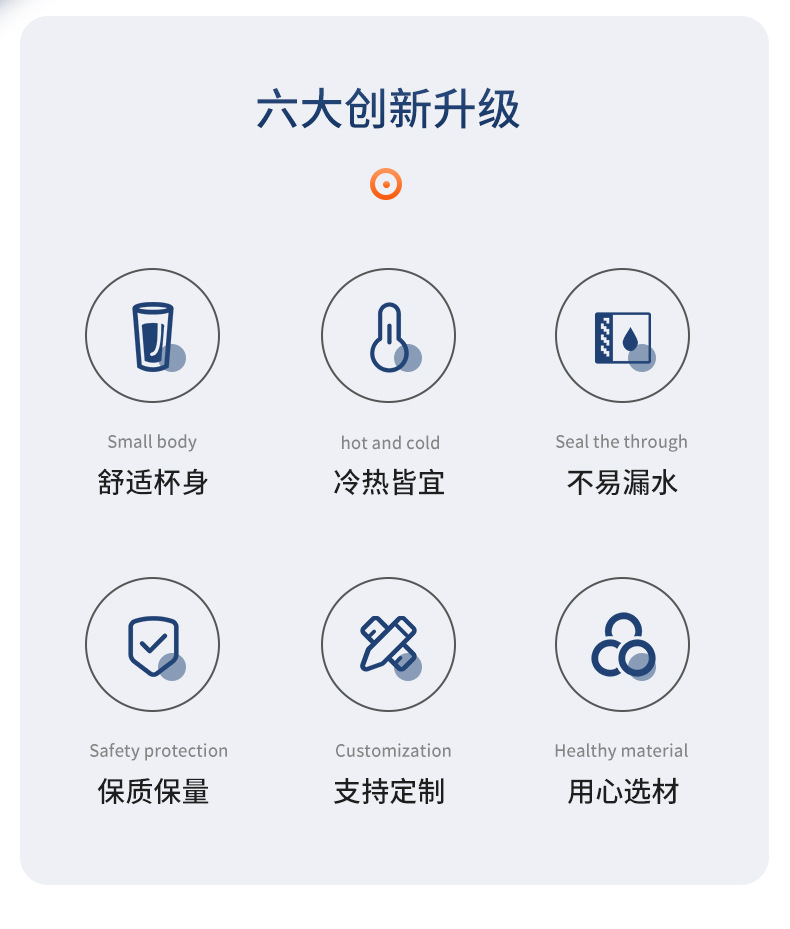 六大创新升级

Small body
舒适杯身

hot and cold
冷热皆宜

Seal the through
不易漏水

Safety protection
保质保量

Customization
支持定制

Healthy material
用心选材