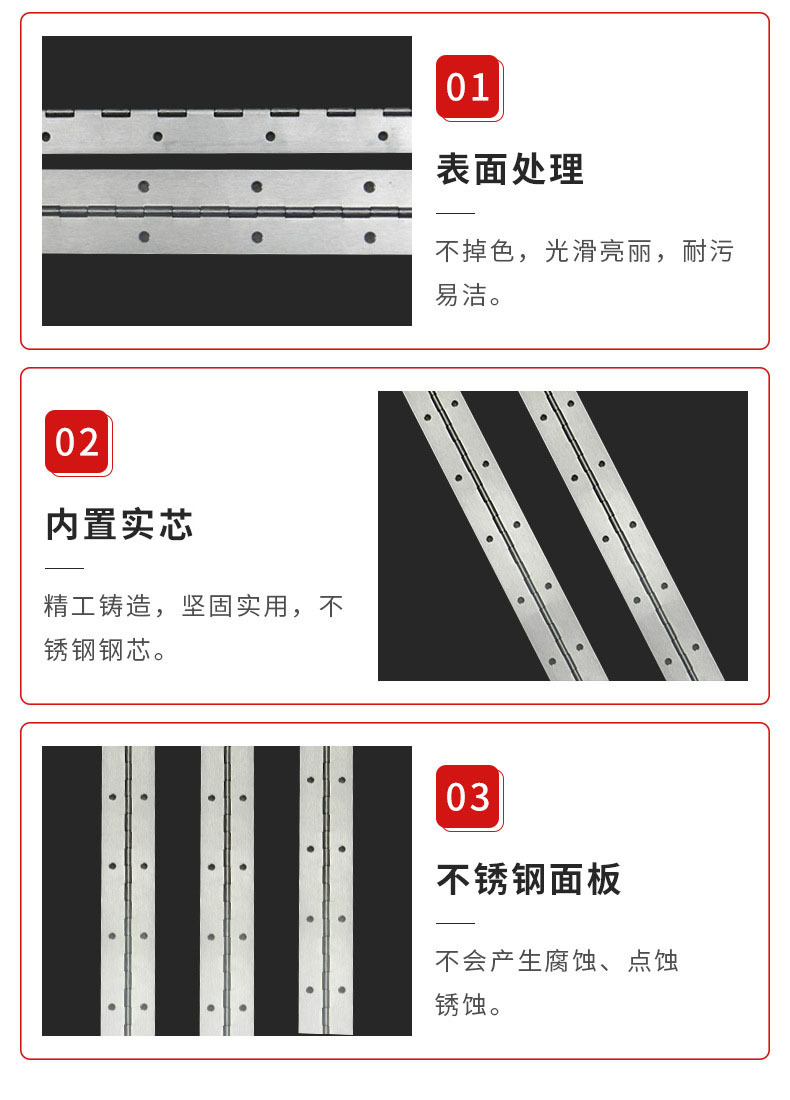 01

表面处理

不掉色，光滑亮丽，耐污易洁。

02

内置实芯

精工铸造，坚固实用，不锈钢钢芯。

03

不锈钢面板

不会产生腐蚀、点蚀锈蚀。