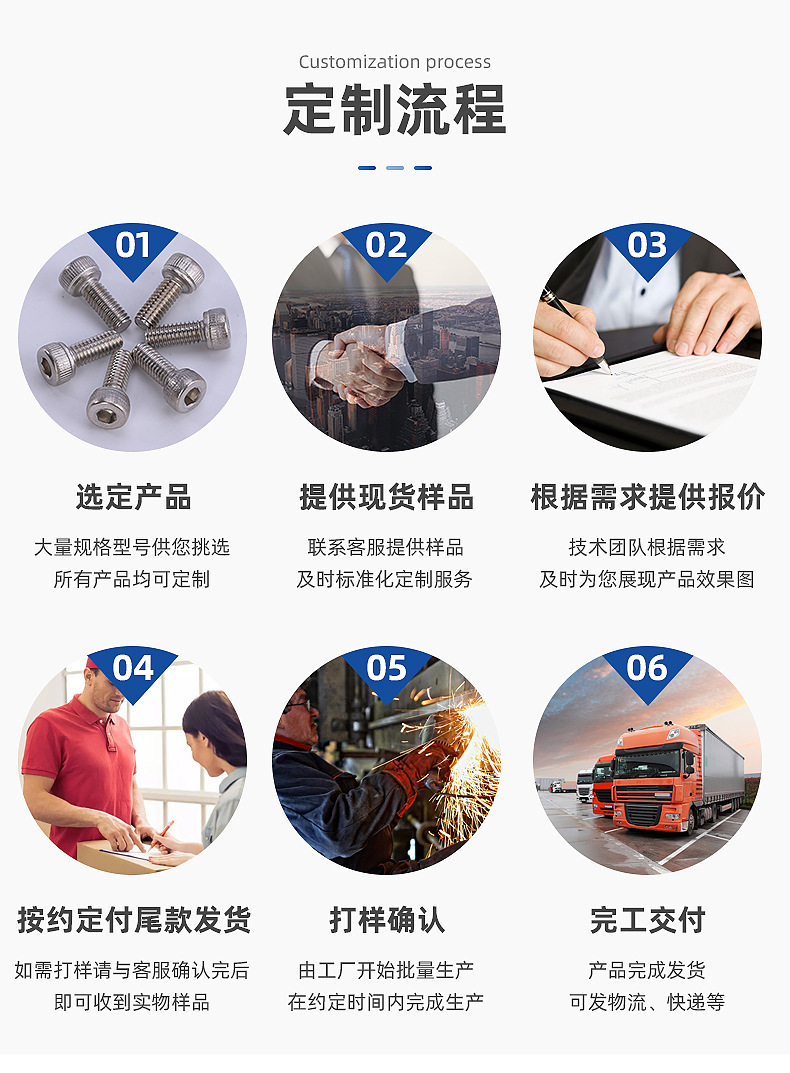 Customization process
定制流程

01
选定产品
大量规格型号供您挑选
所有产品均可定制

02
提供现货样品
联系客服提供样品
及时标准化定制服务

03
根据需求提供报价
技术团队根据需求
及时为您展现产品效果图

04
按约定付尾款发货
如需打样请与客服确认完后
即可收到实物样品

05
打样确认
由工厂开始批量生产
在约定时间内完成生产

06
完工交付
产品完成发货
可发物流、快递等