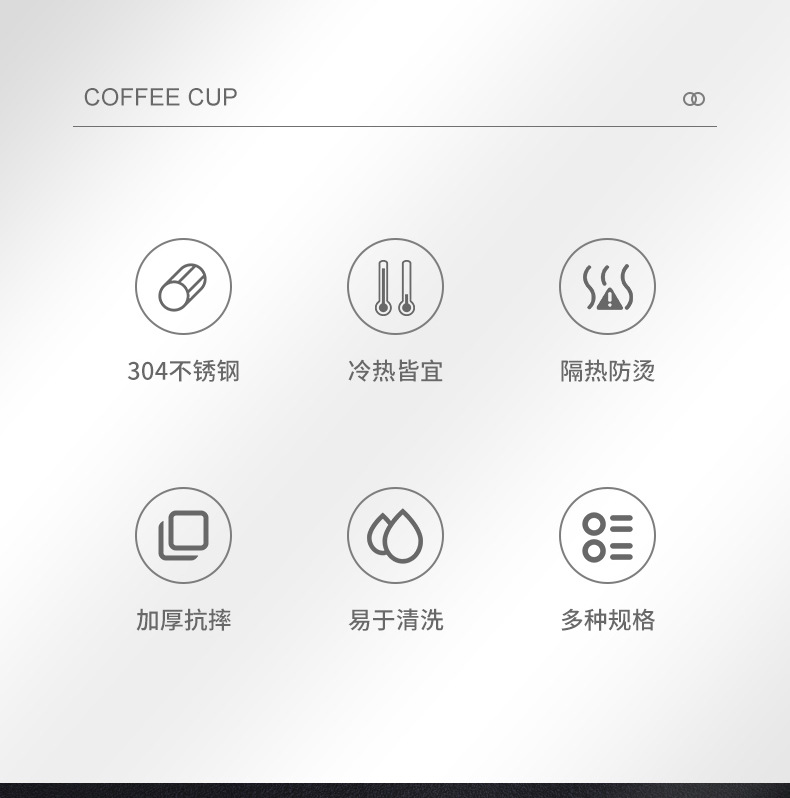 COFFEE CUP

304不锈钢

冷热皆宜

隔热防烫

加厚抗摔

易于清洗

多种规格