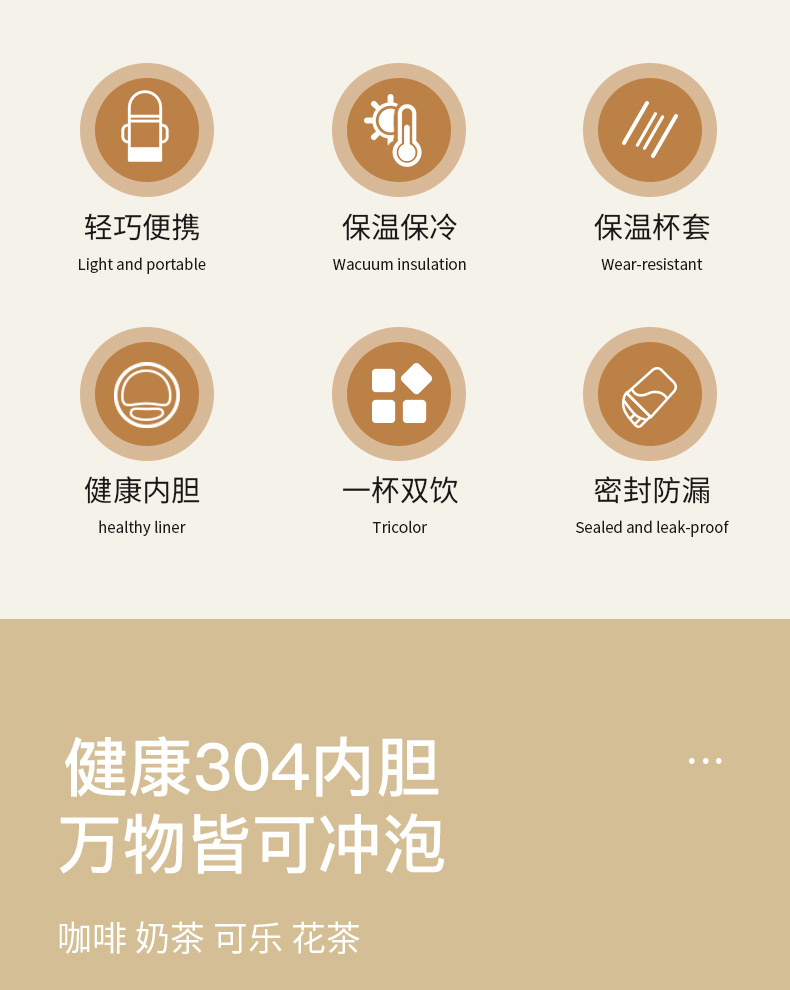 轻巧便携
Light and portable

保温保冷
Wacuum insulation

保温杯套
Wear-resistant

健康内胆
healthy liner

一杯双饮
Tricolor

密封防漏
Sealed and leak-proof

健康304内胆
万物皆可冲泡

...

咖啡 奶茶 可乐 花茶