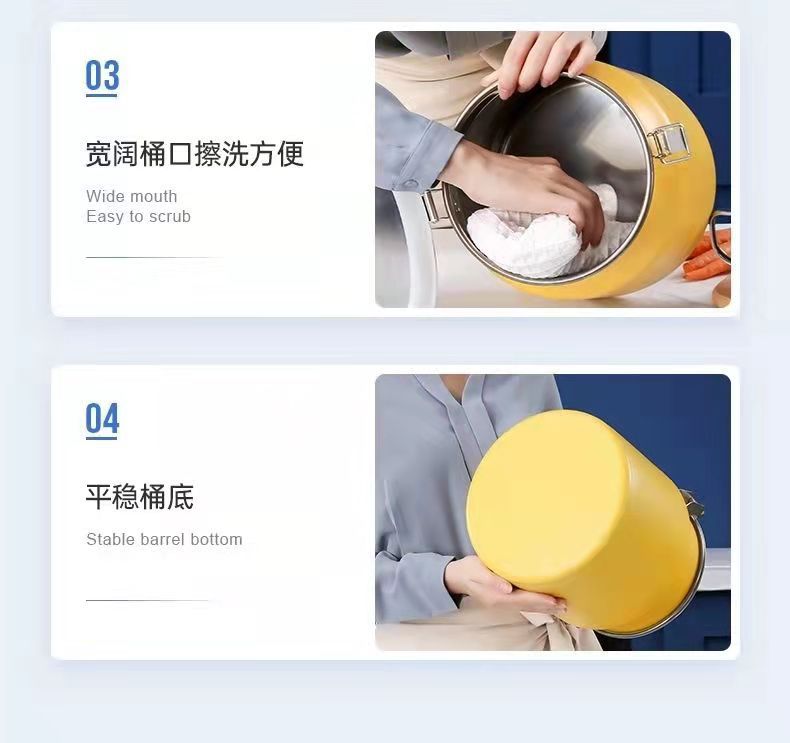 03

宽阔桶口擦洗方便

Wide mouth
Easy to scrub

04

平稳桶底

Stable barrel bottom