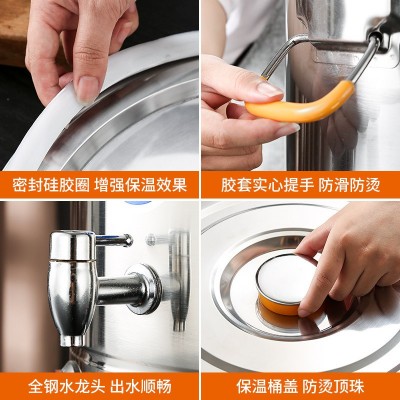 密封硅胶圈 增强保温效果

胶套实心提手 防滑防烫

全钢水龙头 出水顺畅

保温桶盖 防烫顶珠