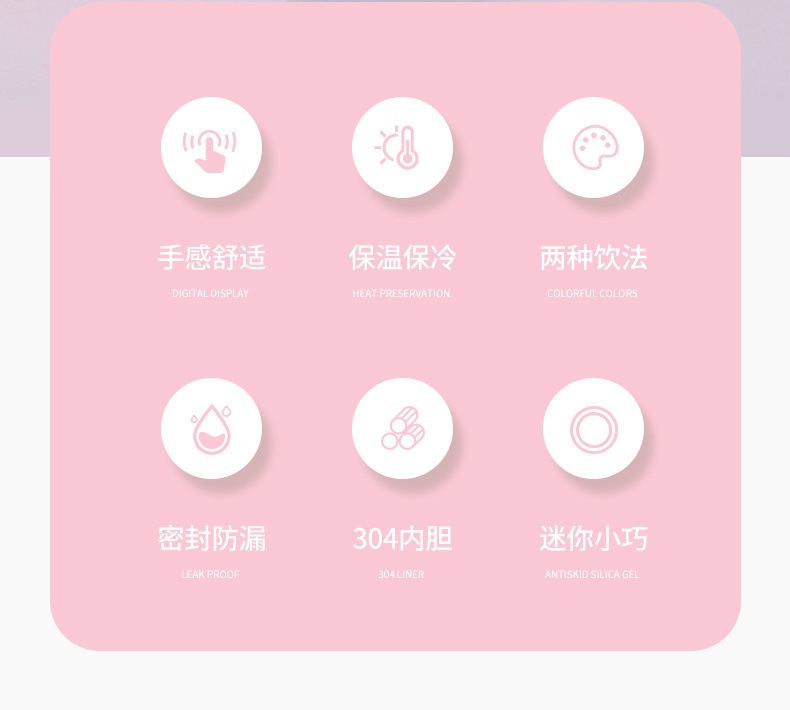 手感舒适
DIGITAL DISPLAY

保温保冷
HEAT PRESERVATION

两种饮法
COLORFUL COLORS

密封防漏
LEAK PROOF

304内胆
304 LINER

迷你小巧
ANTISKID SILICA GEL