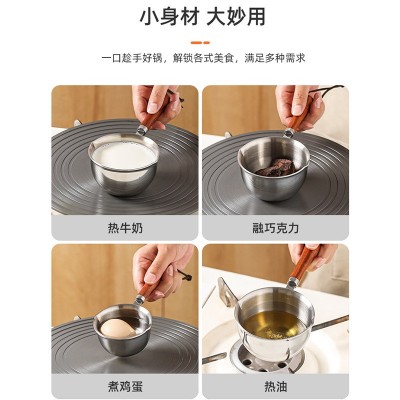 小身材 大妙用

一口趁手好锅，解锁各式美食，满足多种需求

热牛奶

融巧克力

煮鸡蛋

热油