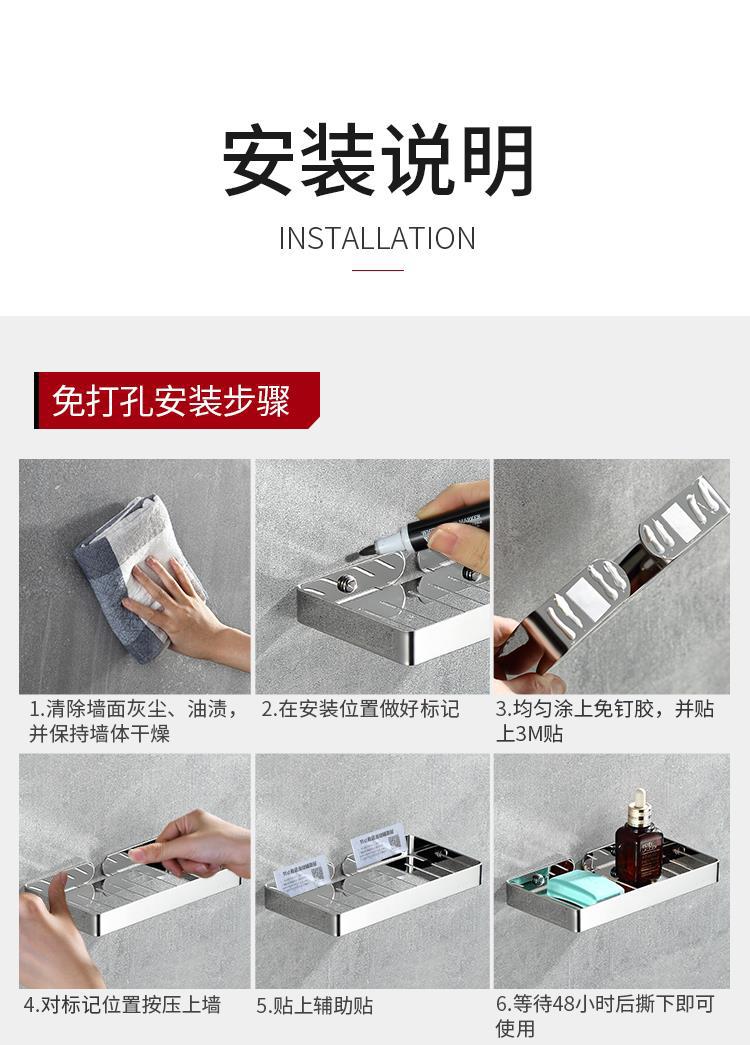 安装说明
INSTALLATION

免打孔安装步骤

1.清除墙面灰尘、油渍，并保持墙体干燥

2.在安装位置做好标记

3.均匀涂上免钉胶，并贴上3M贴

4.对标记位置按压上墙

5.贴上辅助贴

6.等待48小时后撕下即可使用