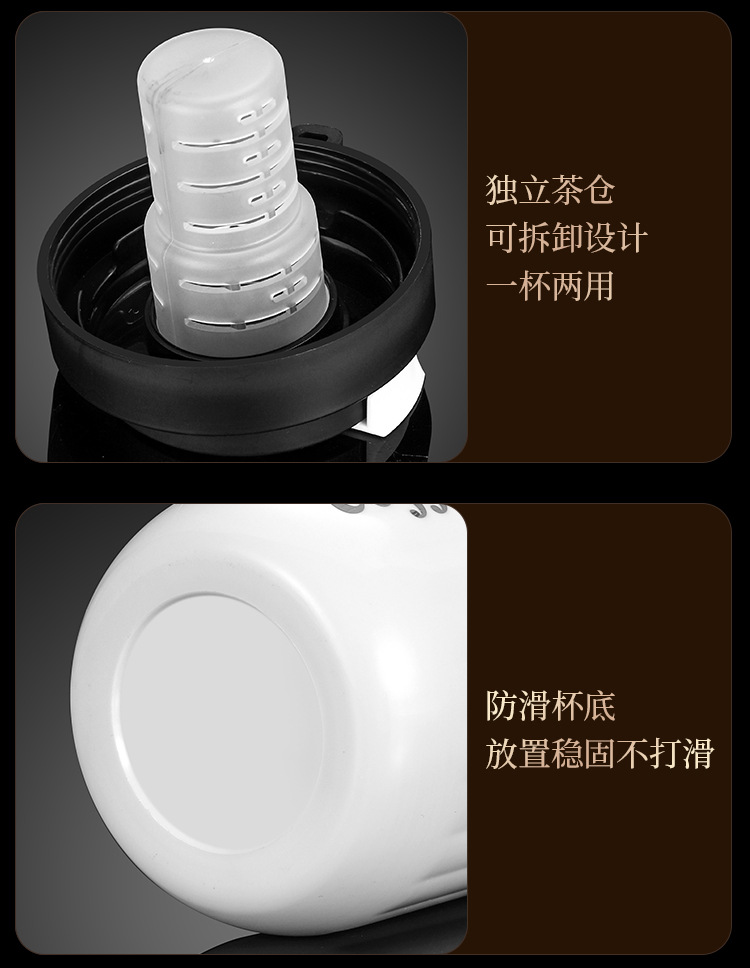 独立茶仓
可拆卸设计
一杯两用

防滑杯底
放置稳固不打滑