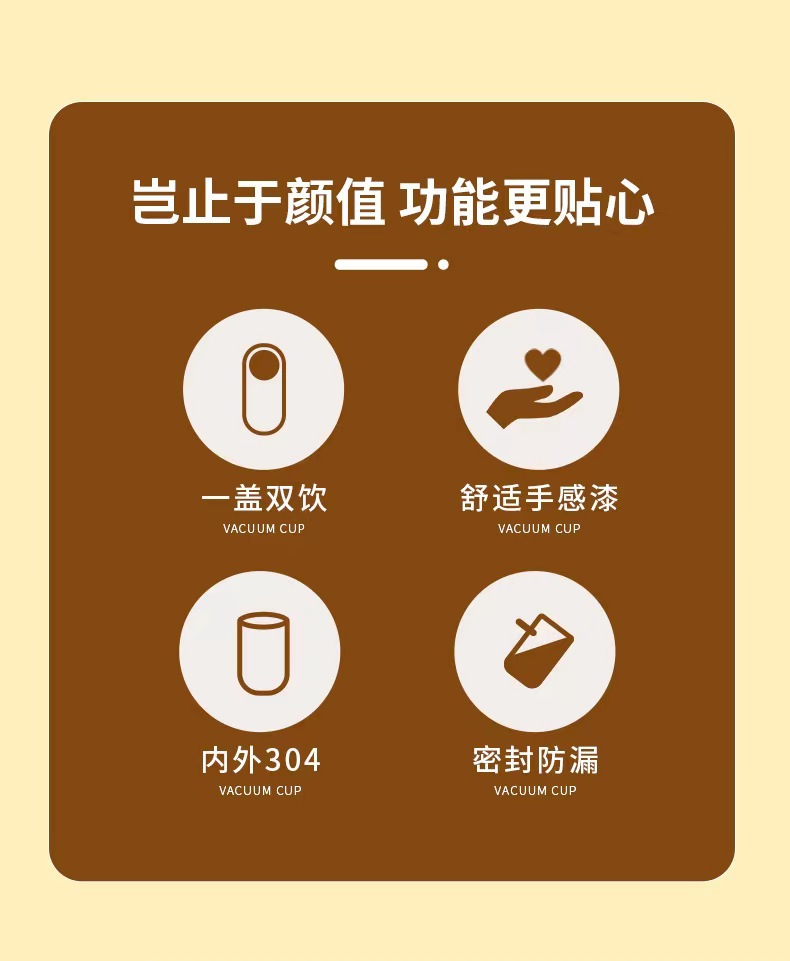 岂止于颜值 功能更贴心

一盖双饮
VACUUM CUP

舒适手感漆
VACUUM CUP

内外304
VACUUM CUP

密封防漏
VACUUM CUP