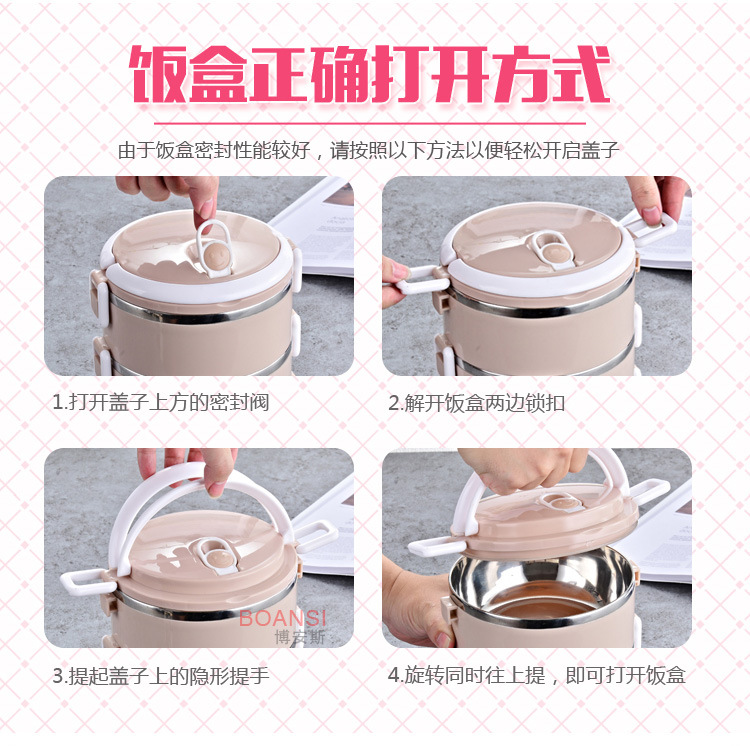 饭盒正确打开方式

由于饭盒密封性能较好，请按照以下方法以便轻松开启盖子

1.打开盖子上方的密封阀

2.解开饭盒两边锁扣

BOANSI
博安斯

3.提起盖子上的隐形提手

4.旋转同时往上提，即可打开饭盒