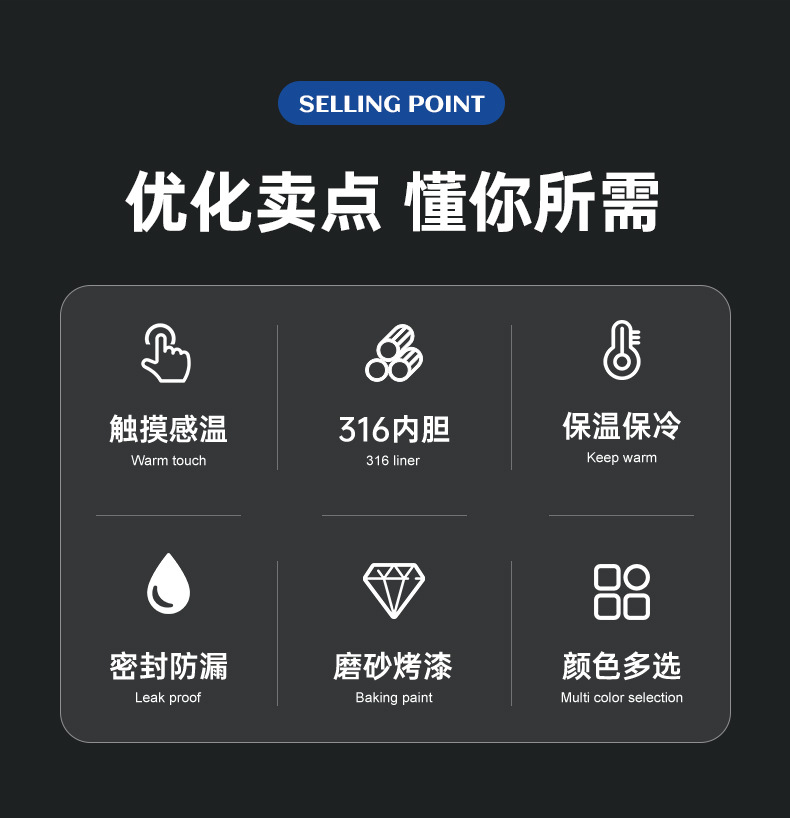 SELLING POINT

优化卖点 懂你所需

触摸感温
Warm touch

316内胆
316 liner

保温保冷
Keep warm

密封防漏
Leak proof

磨砂烤漆
Baking paint

颜色多选
Multi color selection