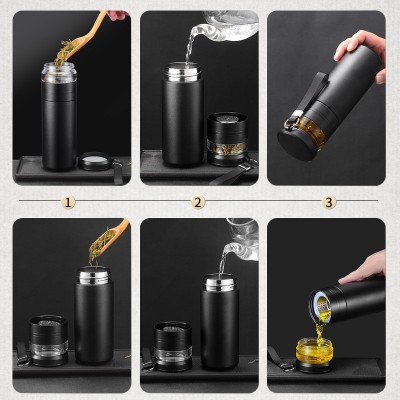 1

2

3