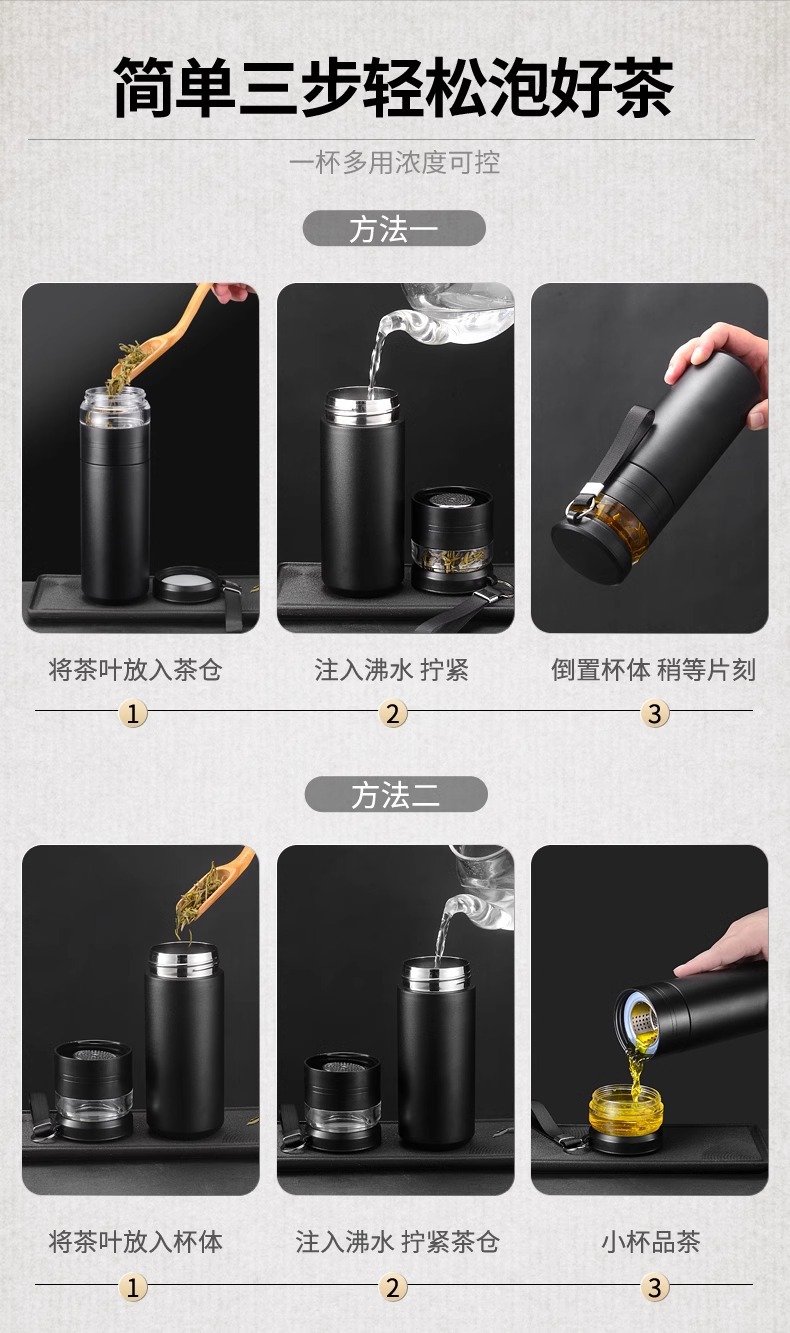 简单三步轻松泡好茶

一杯多用浓度可控

方法一

将茶叶放入茶仓

注入沸水 拧紧

倒置杯体 稍等片刻

1

2

3

方法二

将茶叶放入杯体

注入沸水 拧紧茶仓

小杯品茶

1

2

3