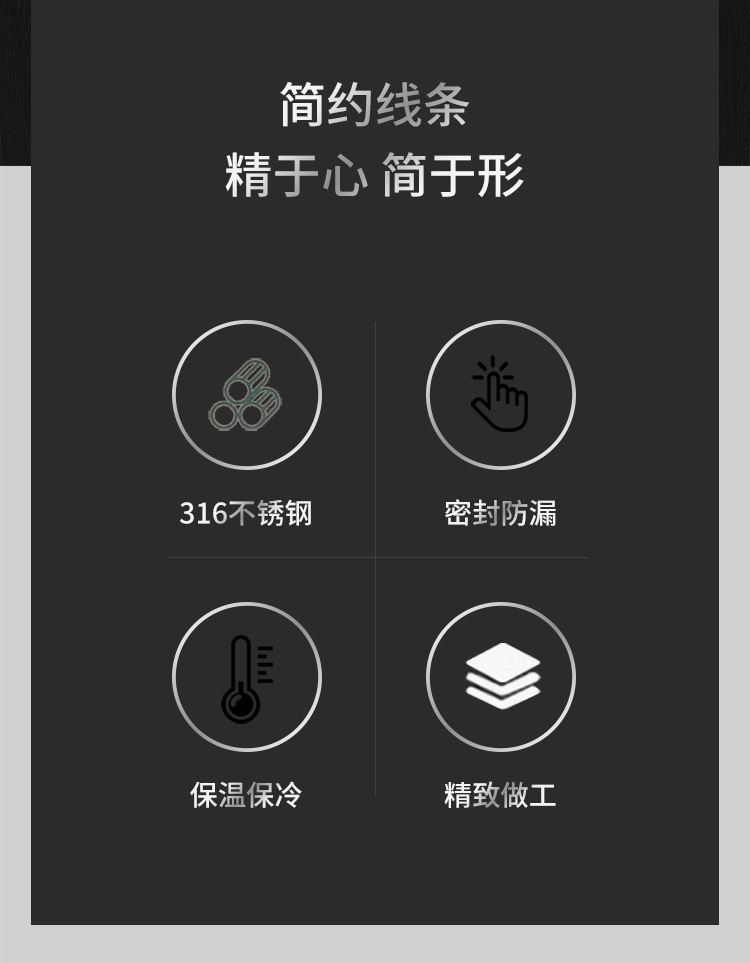 简约线条
精于心 简于形

316不锈钢

密封防漏

保温保冷

精致做工