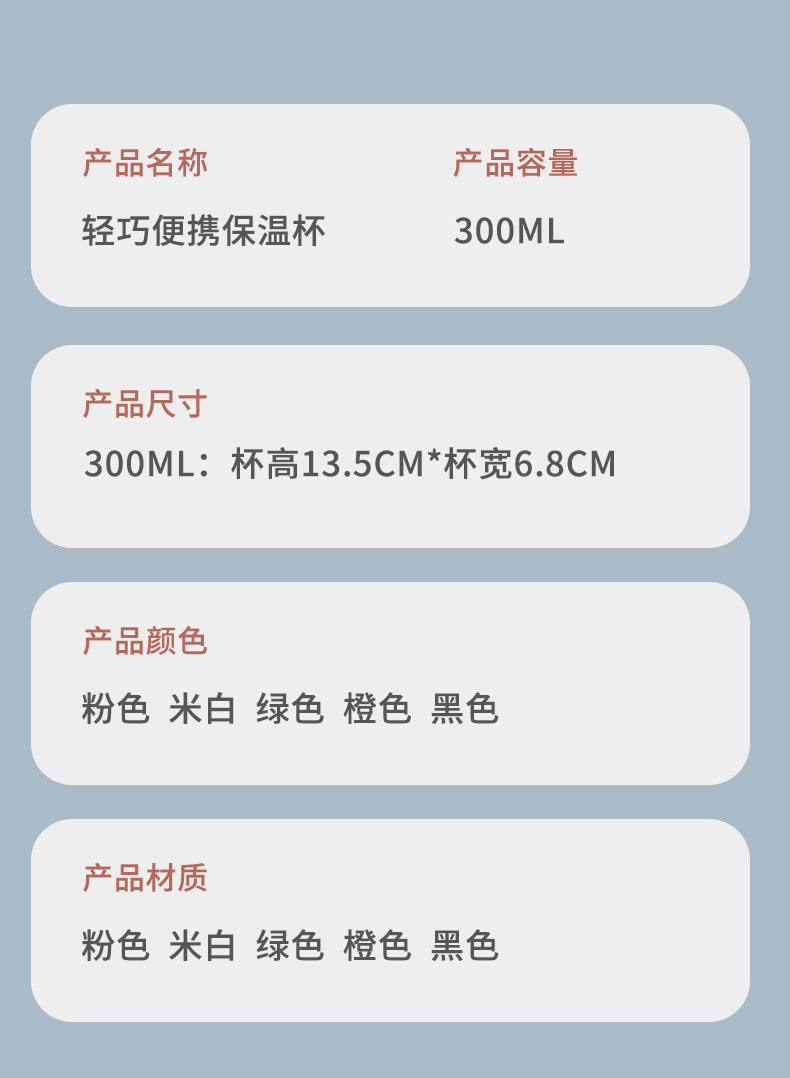 产品名称
轻巧便携保温杯

产品容量
300ML

产品尺寸
300ML：杯高13.5CM*杯宽6.8CM

产品颜色
粉色 米白 绿色 橙色 黑色

产品材质
粉色 米白 绿色 橙色 黑色