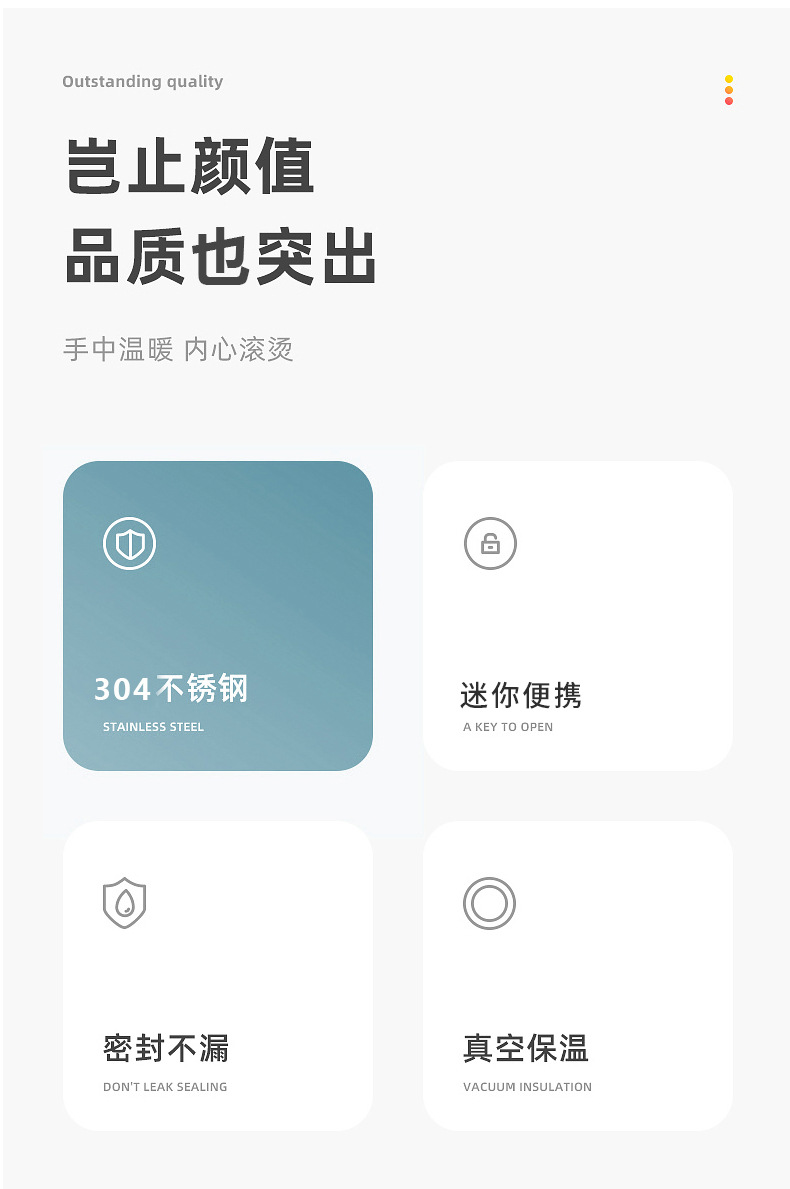 Outstanding quality

岂止颜值
品质也突出

手中温暖 内心滚烫

304不锈钢
STAINLESS STEEL

迷你便携
A KEY TO OPEN

密封不漏
DON'T LEAK SEALING

真空保温
VACUUM INSULATION