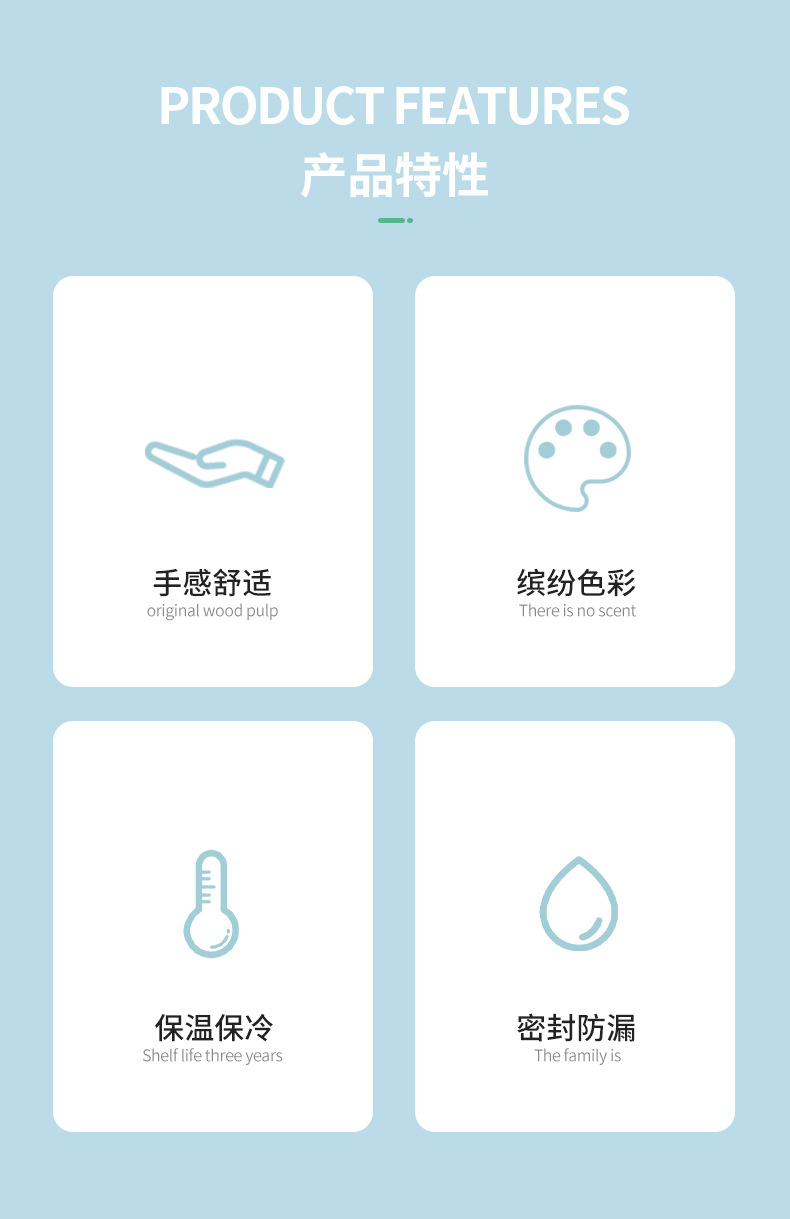 PRODUCT FEATURES
产品特性

手感舒适
original wood pulp

缤纷色彩
There is no scent

保温保冷
Shelf life three years

密封防漏
The family is