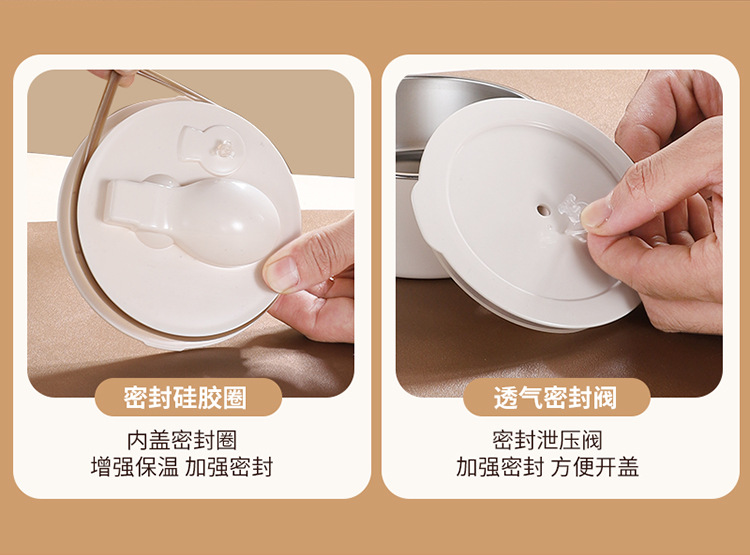 密封硅胶圈

内盖密封圈
增强保温 加强密封

透气密封阀

密封泄压阀
加强密封 方便开盖