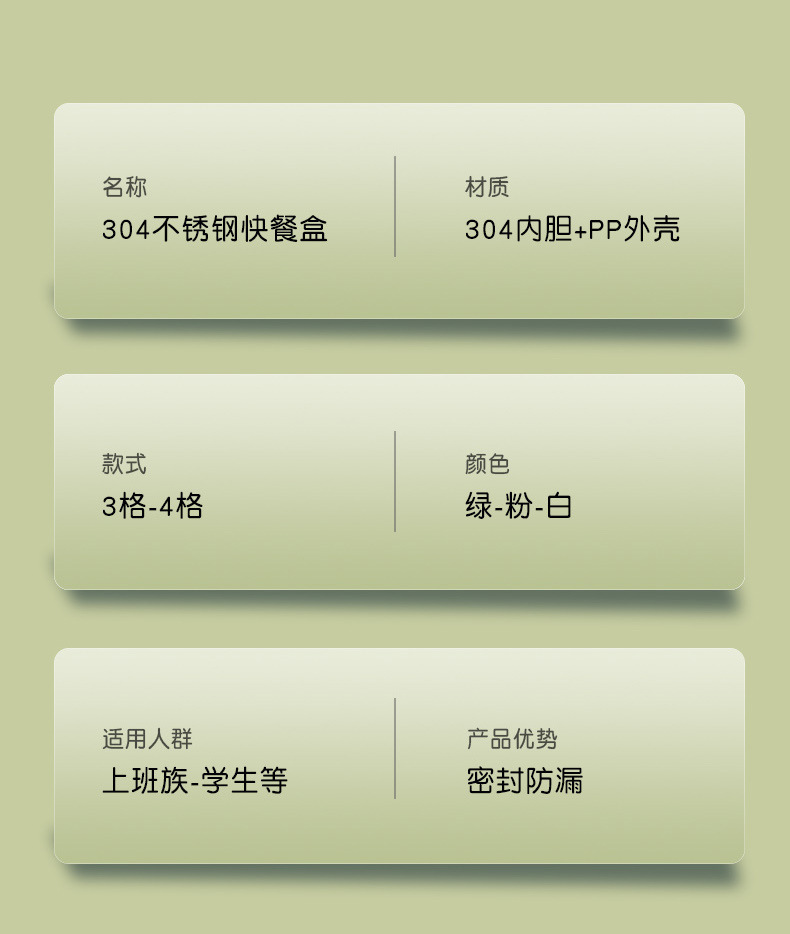 名称
304不锈钢快餐盒

材质
304内胆+PP外壳

款式
3格-4格

颜色
绿-粉-白

适用人群
上班族-学生等

产品优势
密封防漏