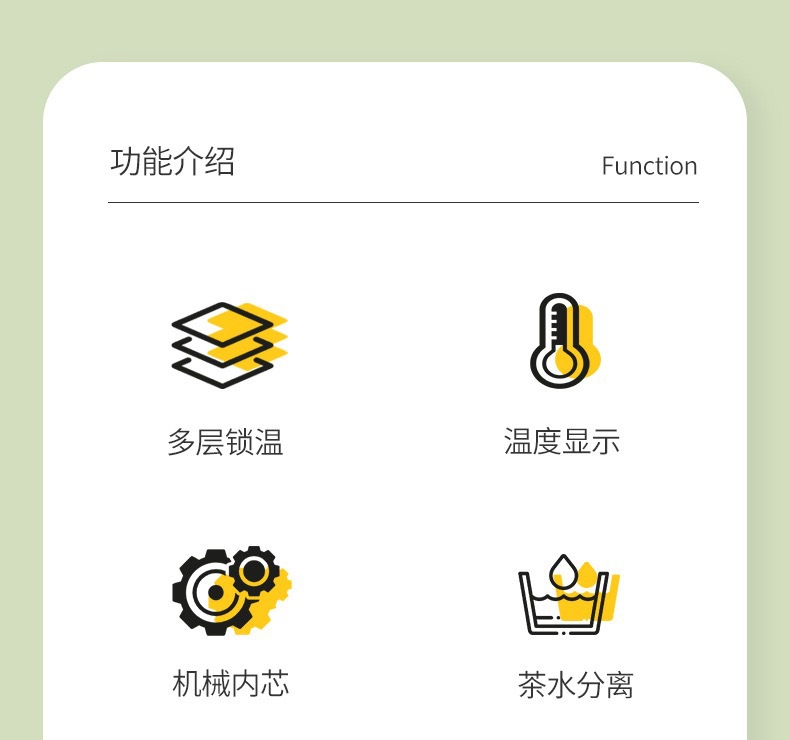 功能介绍 Function

多层锁温

温度显示

机械内芯

茶水分离