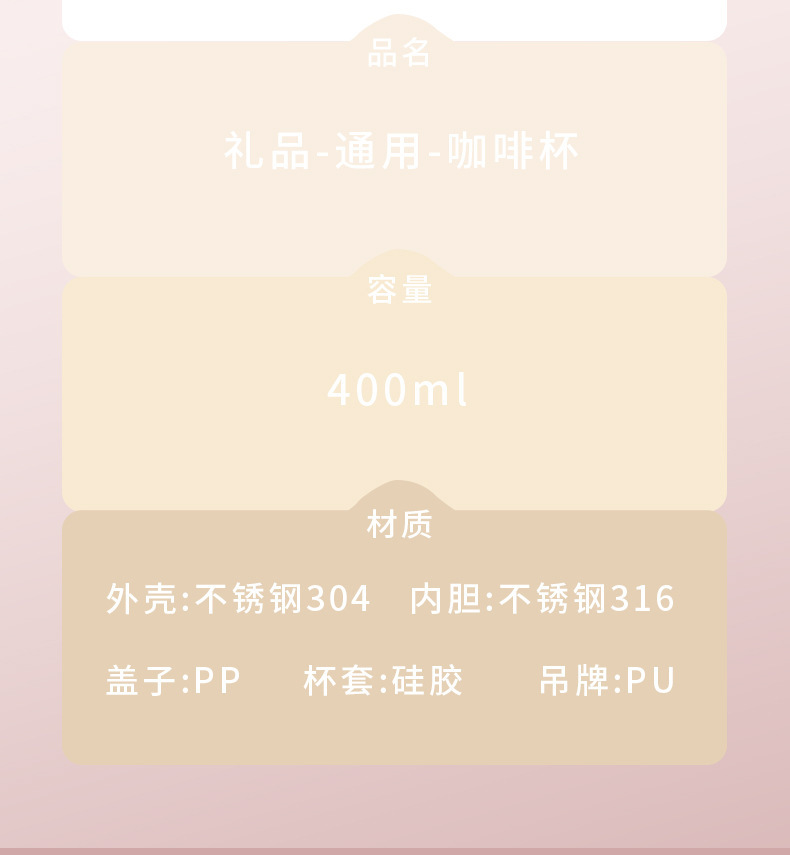 品名

礼品-通用-咖啡杯

容量

400ml

材质

外壳:不锈钢304 内胆:不锈钢316

盖子:PP 杯套:硅胶 吊牌:PU